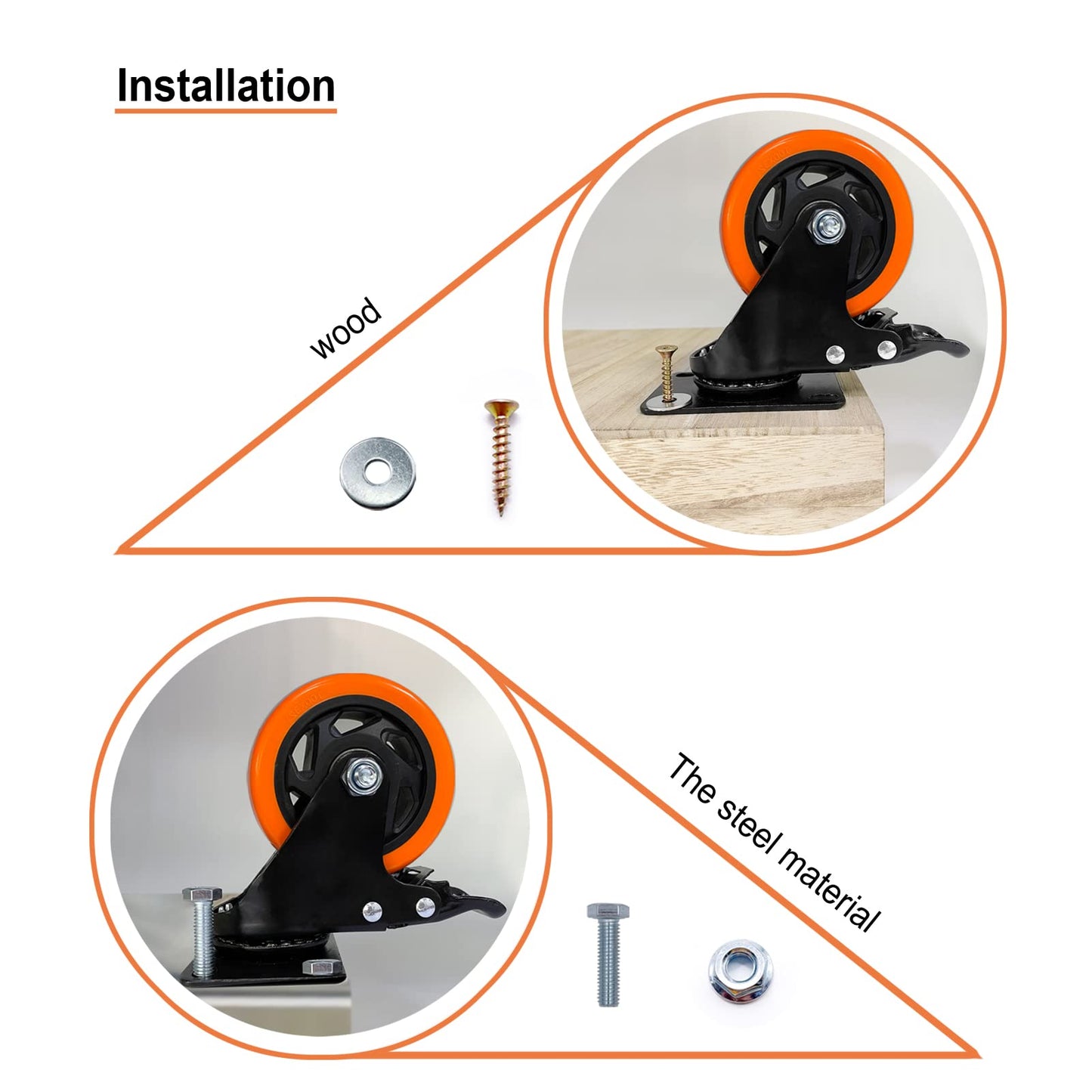 Installation

wood

The steel material