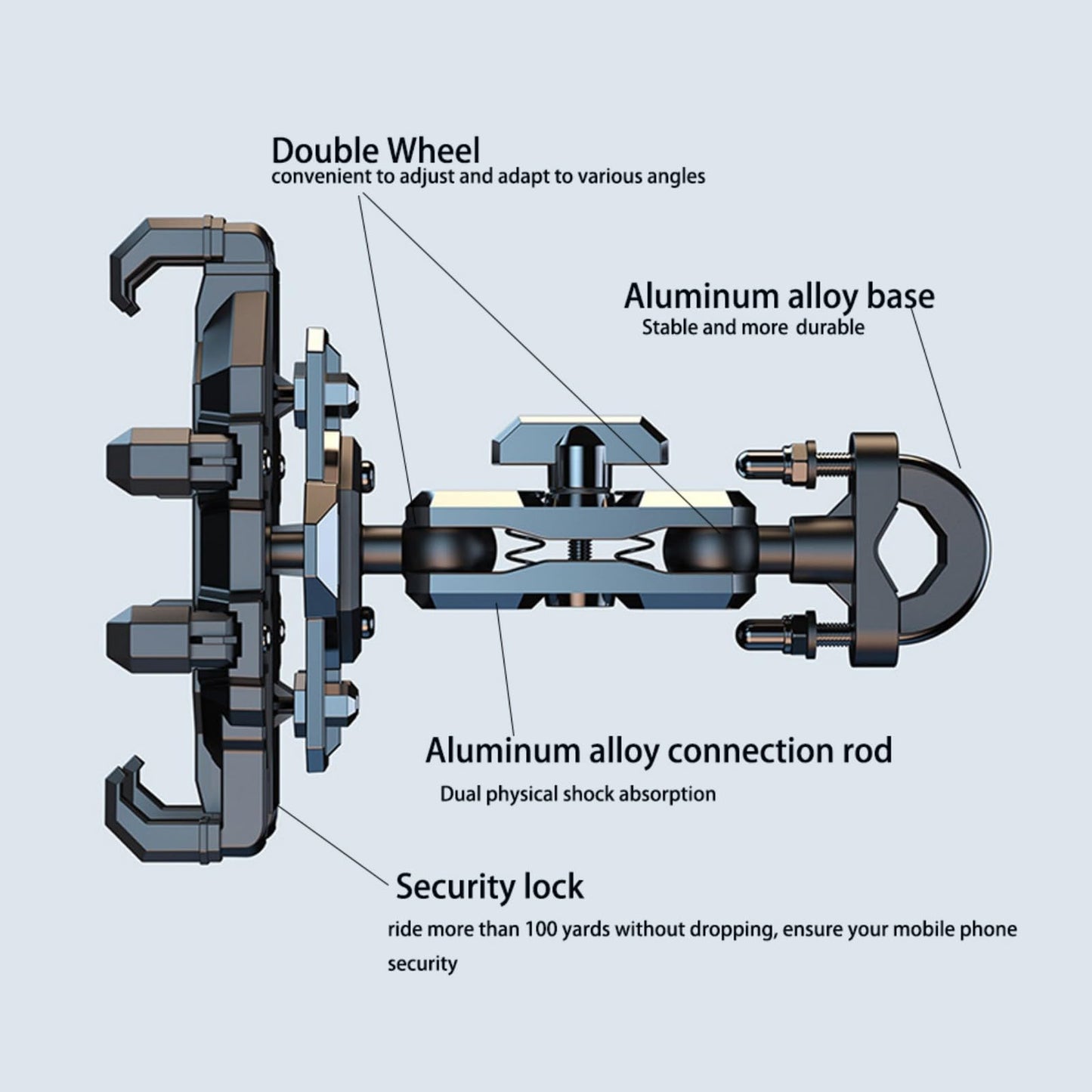 Double Wheel
convenient to adjust and adapt to various angles

Aluminum alloy base
Stable and more durable

Aluminum alloy connection rod
Dual physical shock absorption

Security lock
ride more than 100 yards without dropping, ensure your mobile phone security