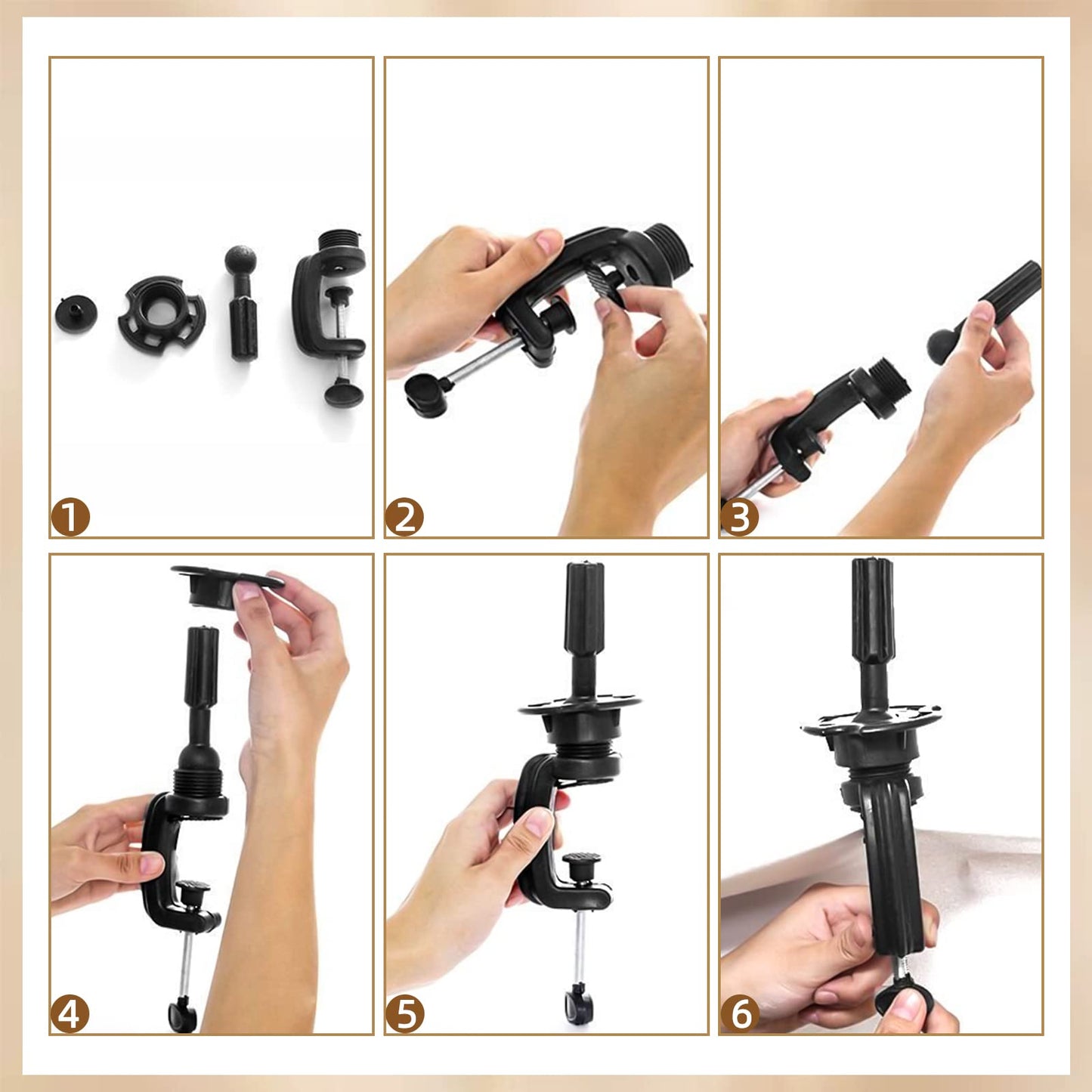 1

2

3

4

5

6