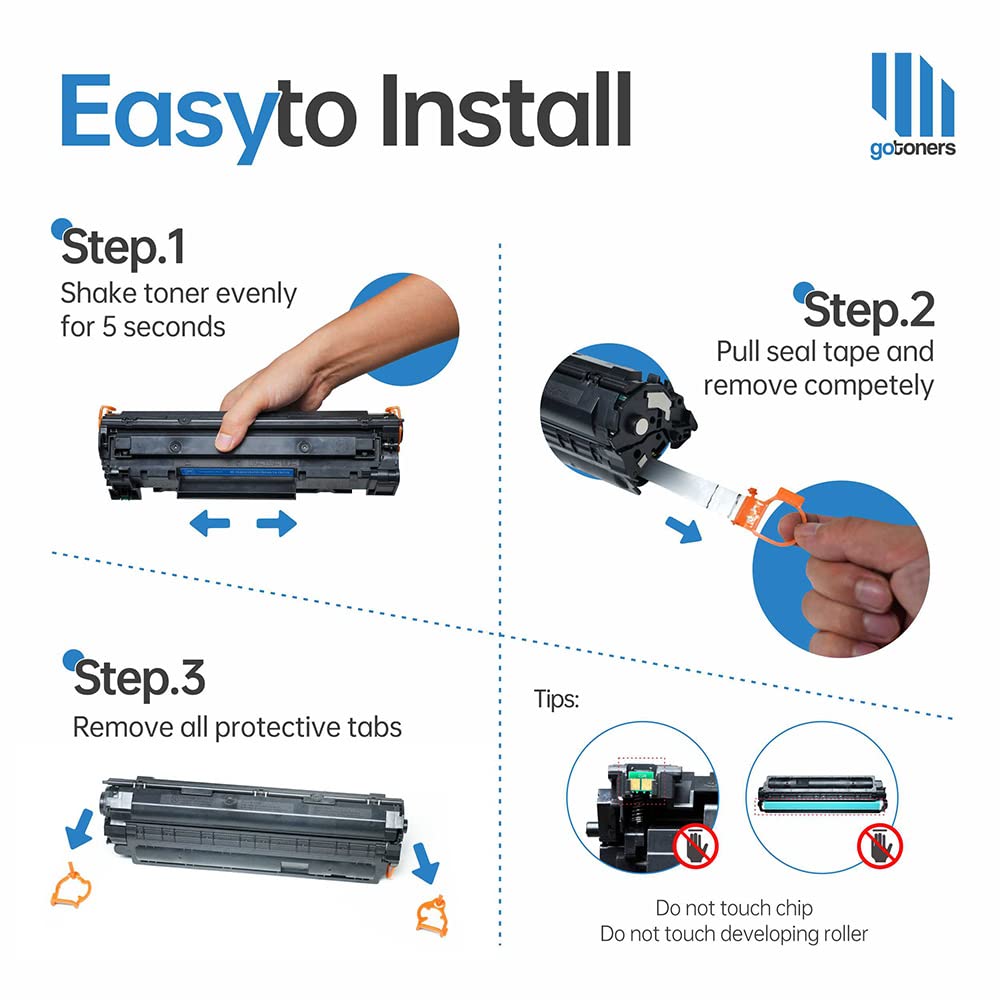 Easyto Install

gotoners

Step.1
Shake toner evenly for 5 seconds

Step.2
Pull seal tape and remove competely

Step.3
Remove all protective tabs

Tips:

Do not touch chip
Do not touch developing roller