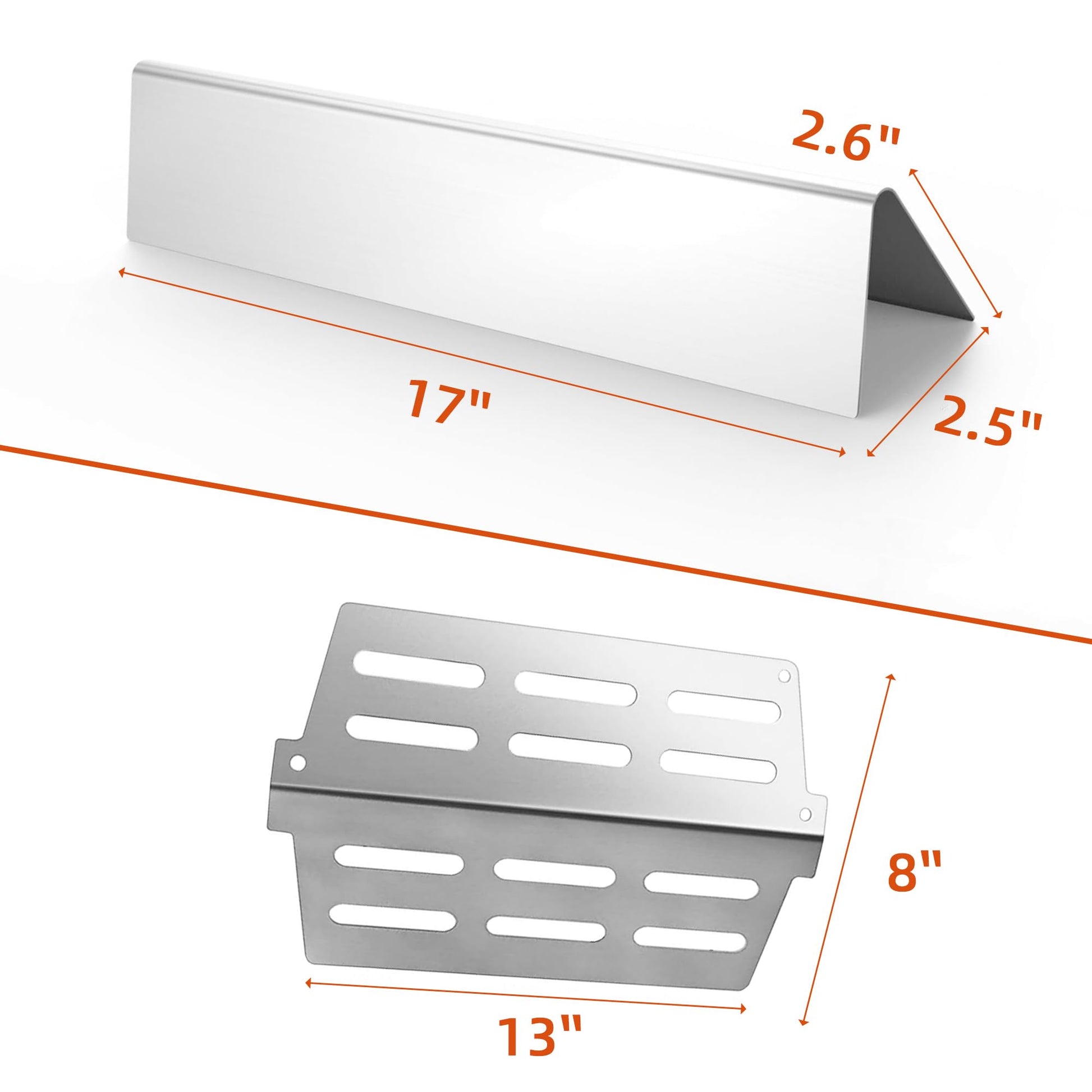 2.6"

17"

2.5"

8"

13"