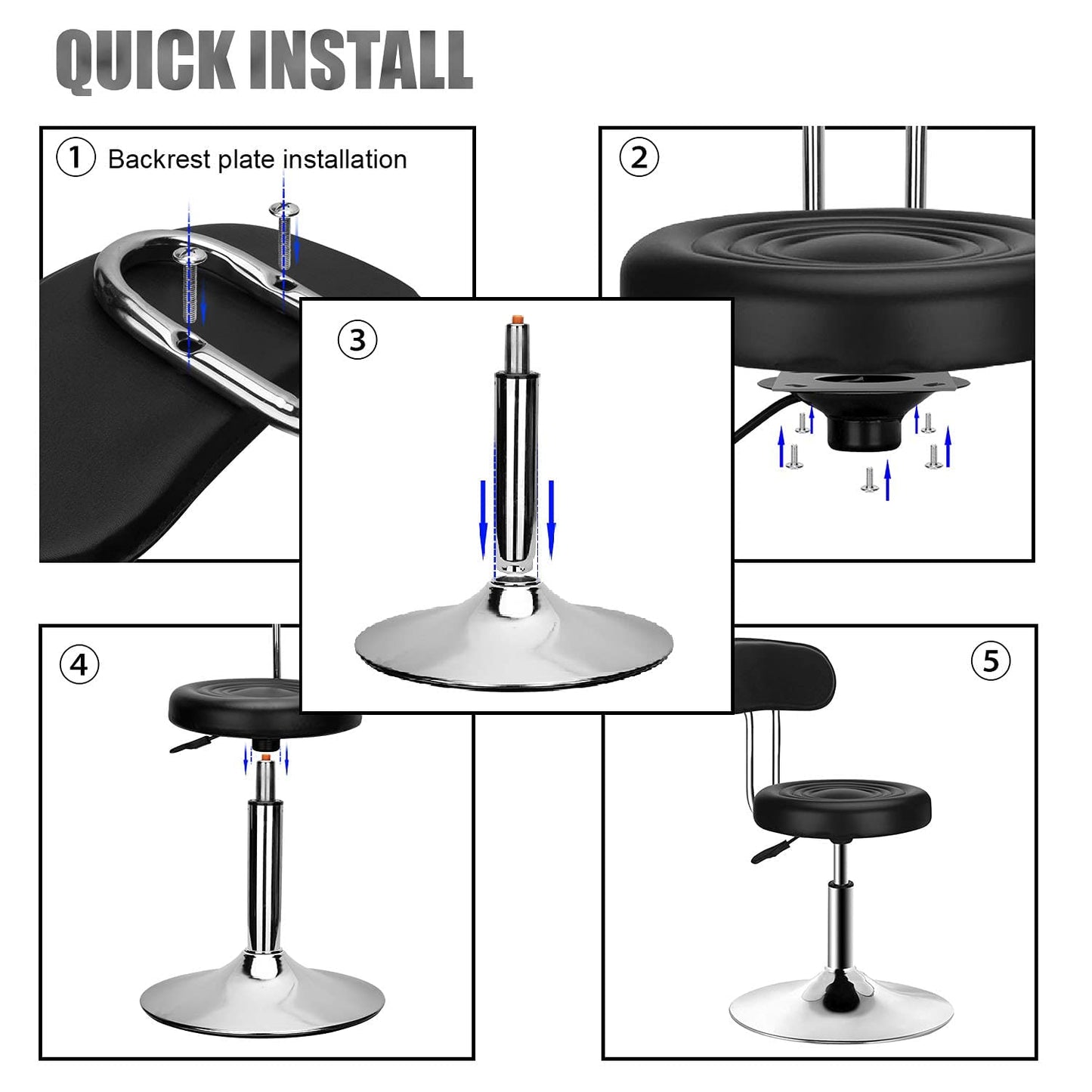 QUICK INSTALL

① Backrest plate installation

②

③

④

⑤