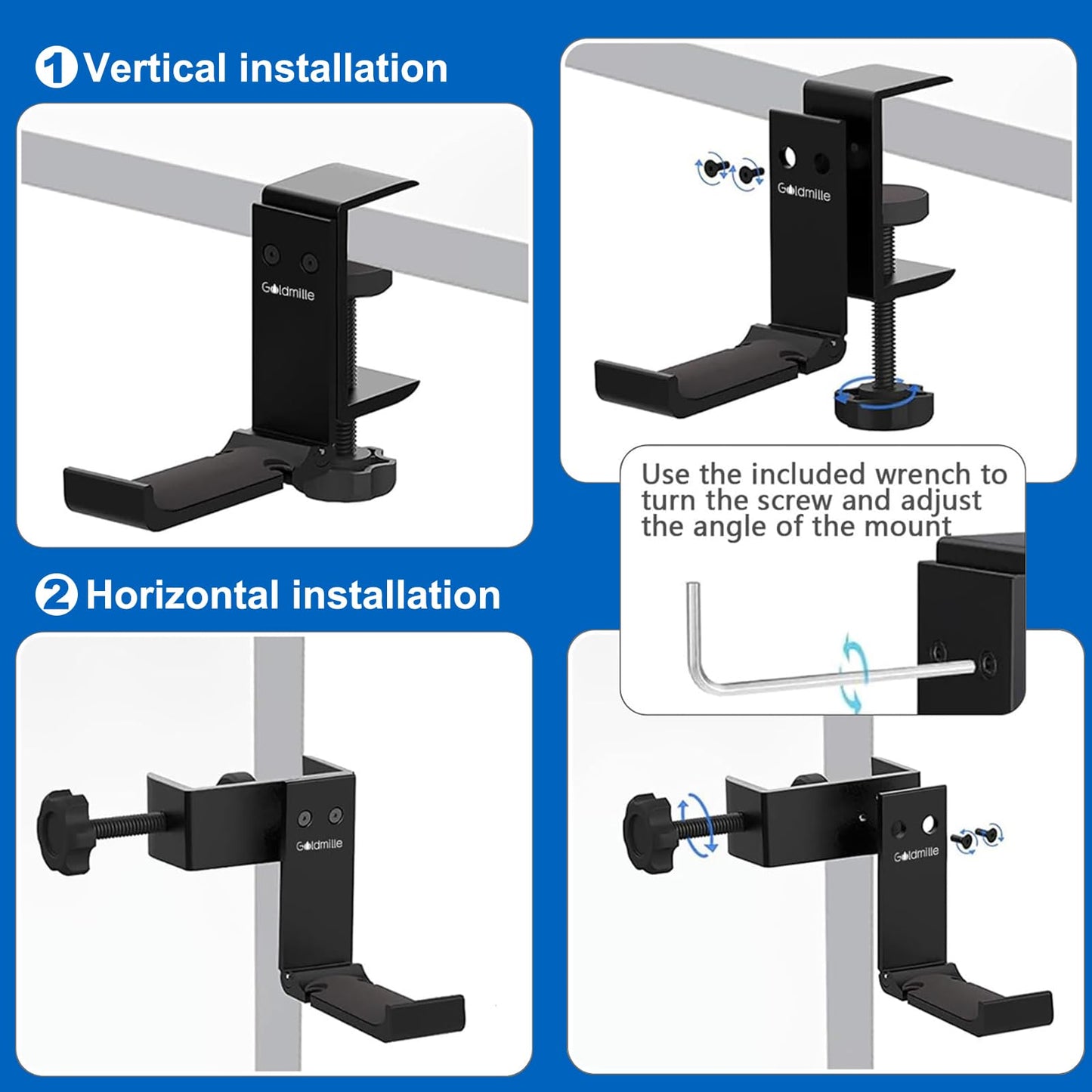 1 Vertical installation

Goldmille

Goldmille

Use the included wrench to turn the screw and adjust the angle of the mount

2 Horizontal installation

Goldmille

Goldmille