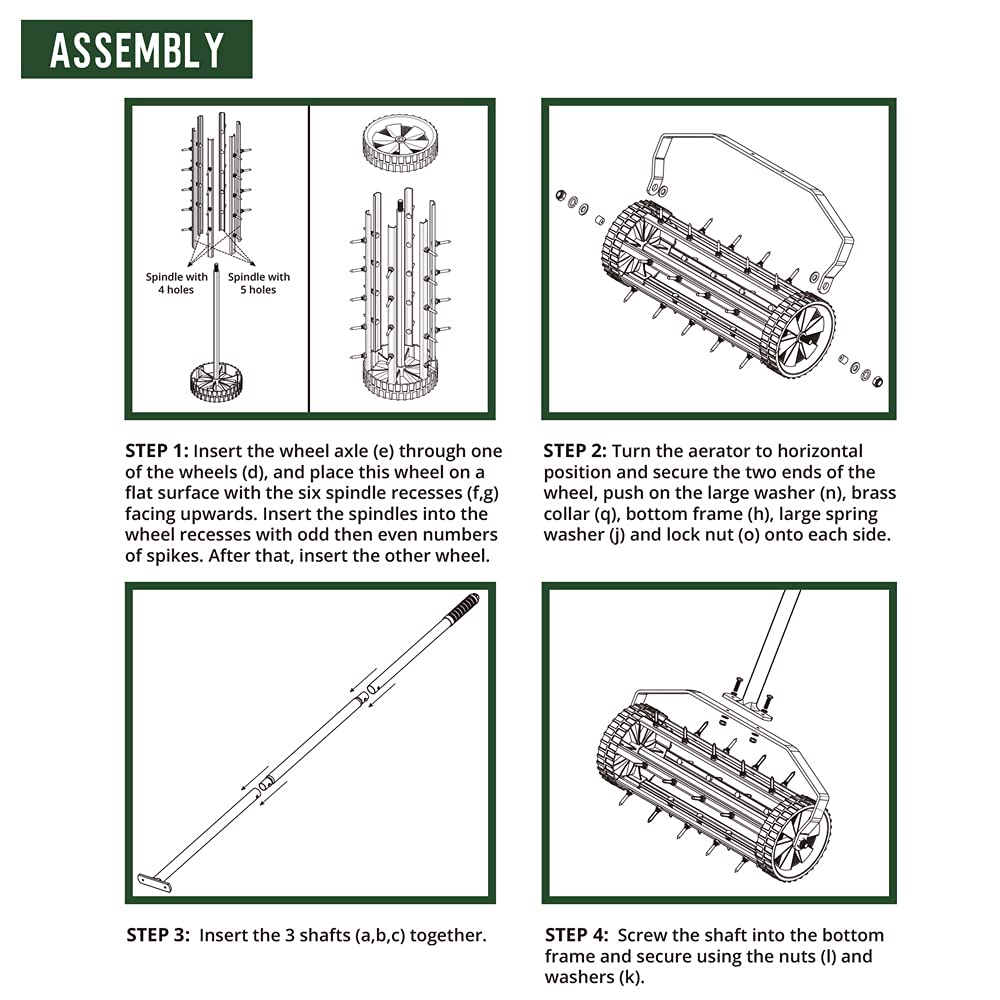 ASSEMBLY

Spindle with 4 holes

Spindle with 5 holes

STEP 1: Insert the wheel axle (e) through one of the wheels (d), and place this wheel on a flat surface with the six spindle recesses (f,g) facing upwards. Insert the spindles into the wheel recesses with odd then even numbers of spikes. After that, insert the other wheel.

STEP 2: Turn the aerator to horizontal position and secure the two ends of the wheel, push on the large washer (n), brass collar (q), bottom frame (h), large spring washer (j) and lock nut (o) onto each side.

STEP 3: Insert the 3 shafts (a,b,c) together.

STEP 4: Screw the shaft into the bottom frame and secure using the nuts (l) and washers (k).