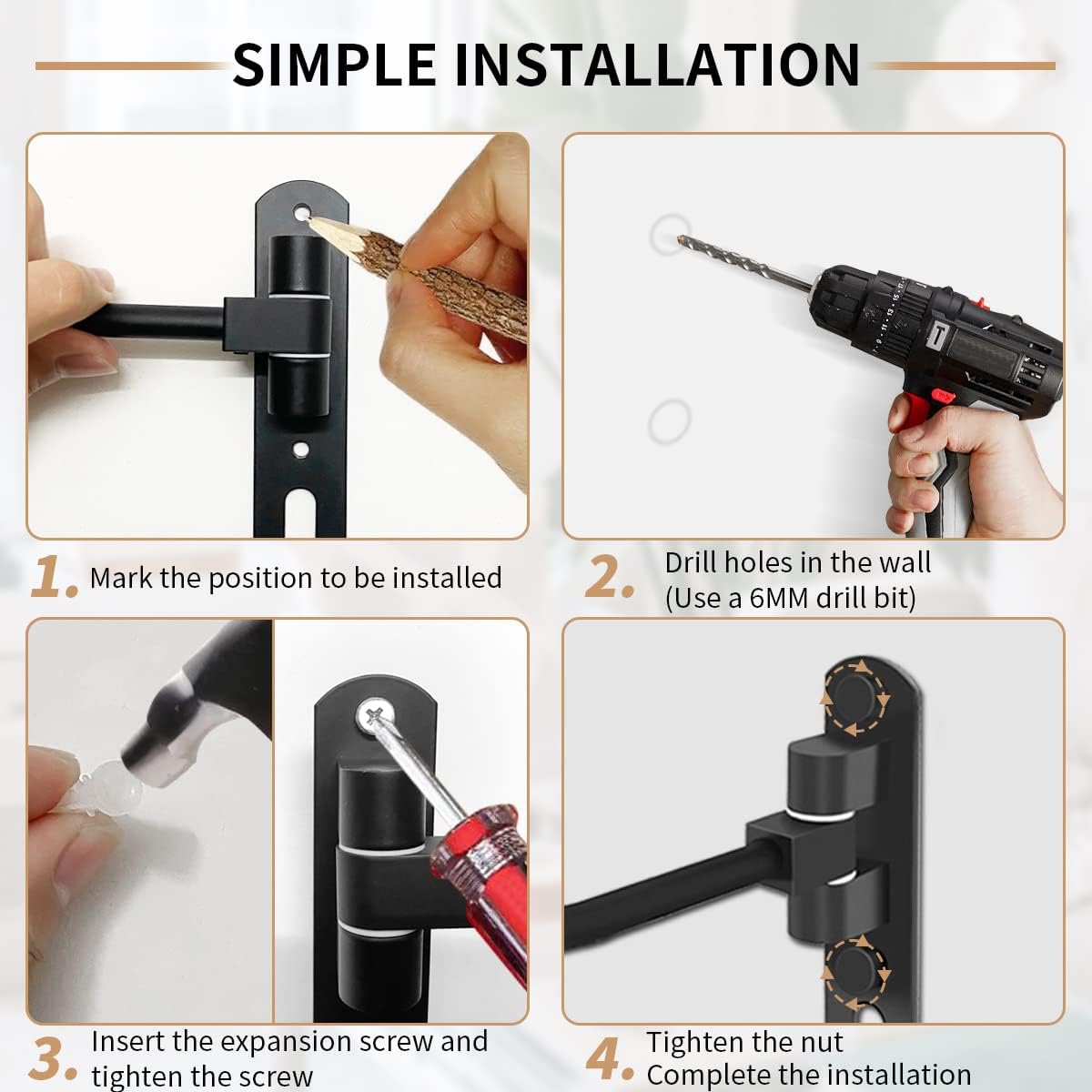 SIMPLE INSTALLATION

1. Mark the position to be installed

2. Drill holes in the wall (Use a 6MM drill bit)

3. Insert the expansion screw and tighten the screw

4. Tighten the nut Complete the installation