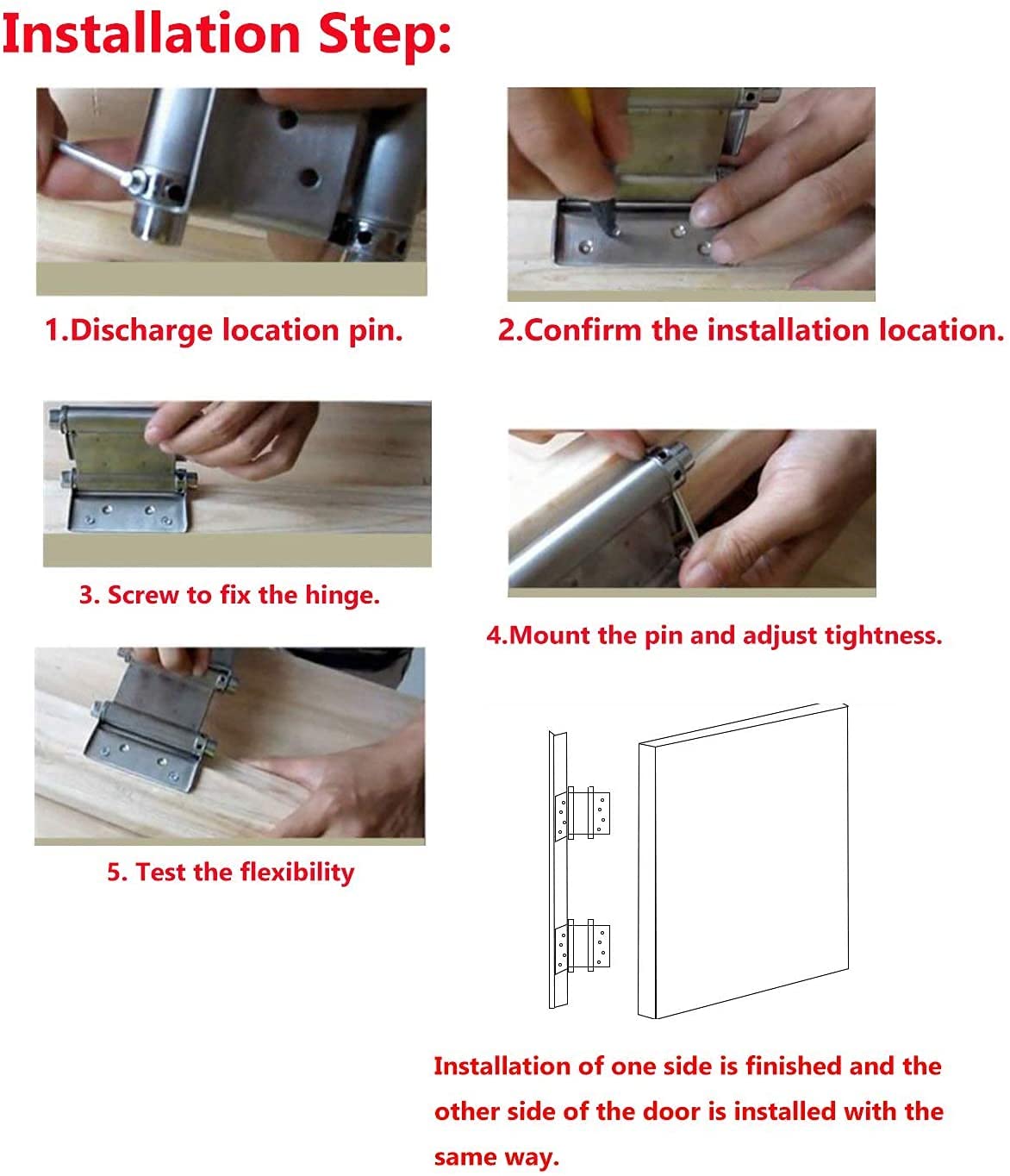 Installation Step:

1.Discharge location pin.

2.Confirm the installation location.

3. Screw to fix the hinge.

4.Mount the pin and adjust tightness.

5. Test the flexibility

Installation of one side is finished and the other side of the door is installed with the same way.