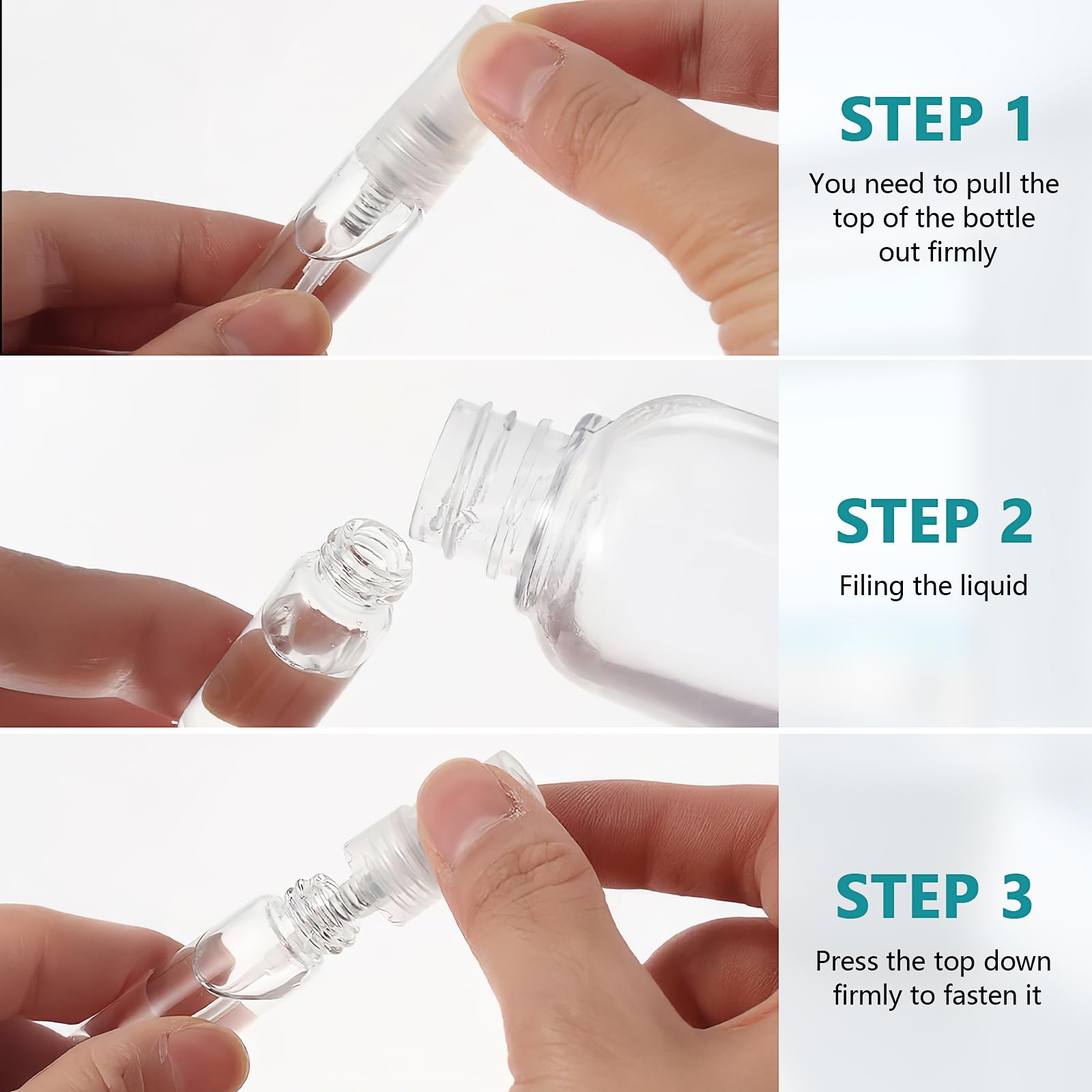 STEP 1

You need to pull the top of the bottle out firmly

STEP 2

Filing the liquid

STEP 3

Press the top down firmly to fasten it