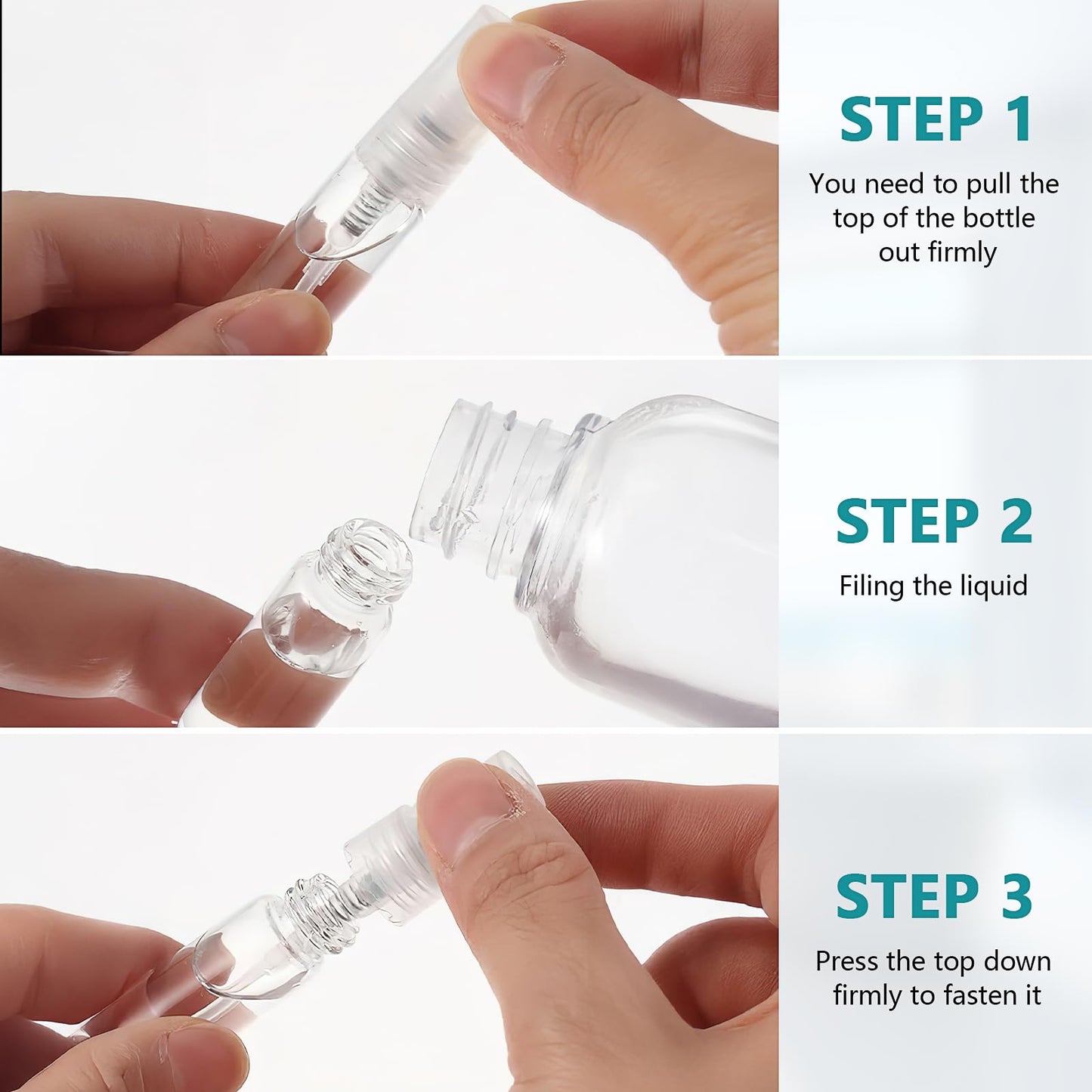 STEP 1
You need to pull the top of the bottle out firmly

STEP 2
Filing the liquid

STEP 3
Press the top down firmly to fasten it