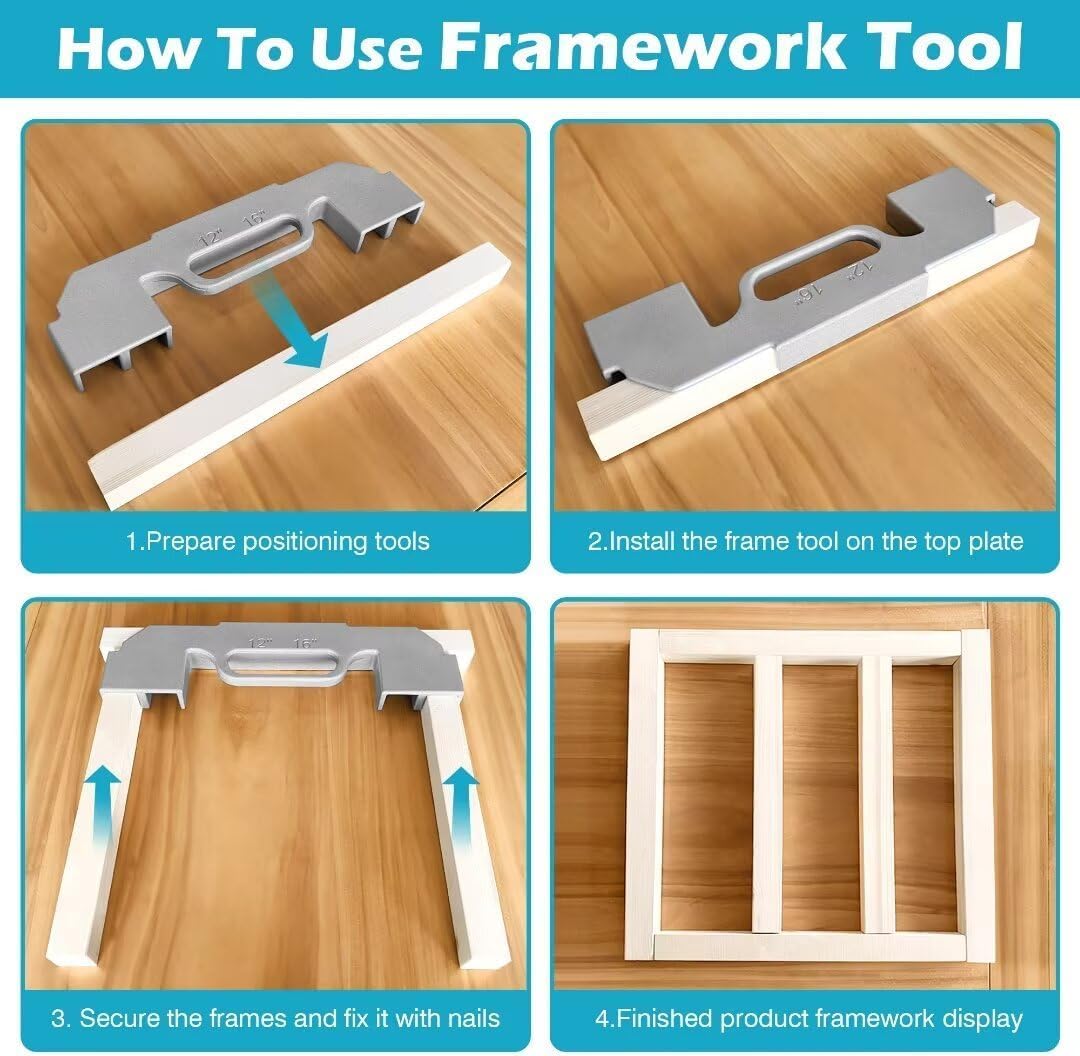 How To Use Framework Tool

12" 16"

1.Prepare positioning tools

12" 16"

2.Install the frame tool on the top plate

12" 16"

3. Secure the frames and fix it with nails

4.Finished product framework display