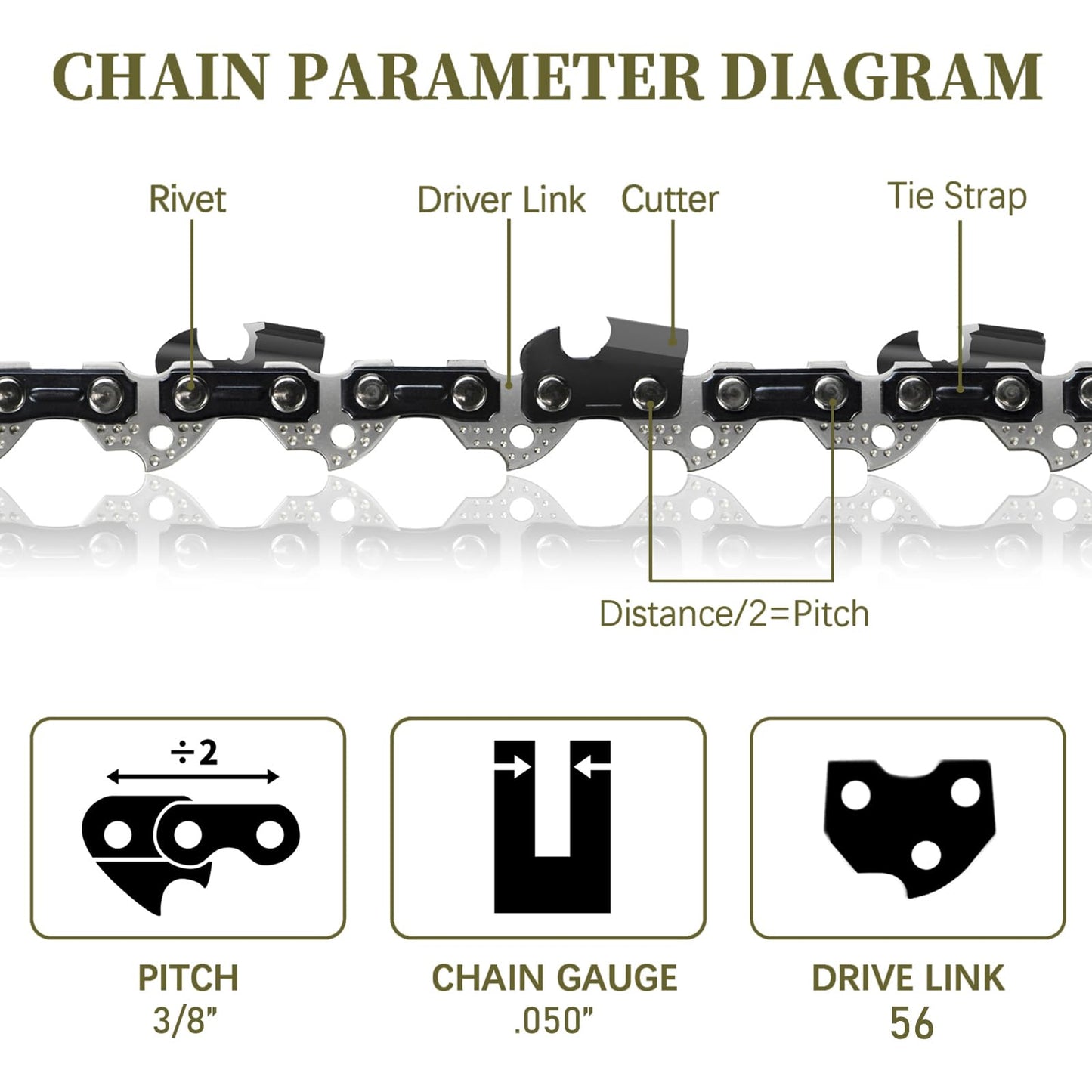 CHAIN PARAMETER DIAGRAM

Rivet

Driver Link

Cutter

Tie Strap

Distance/2=Pitch

÷2

PITCH
3/8"

CHAIN GAUGE
.050"

DRIVE LINK
56