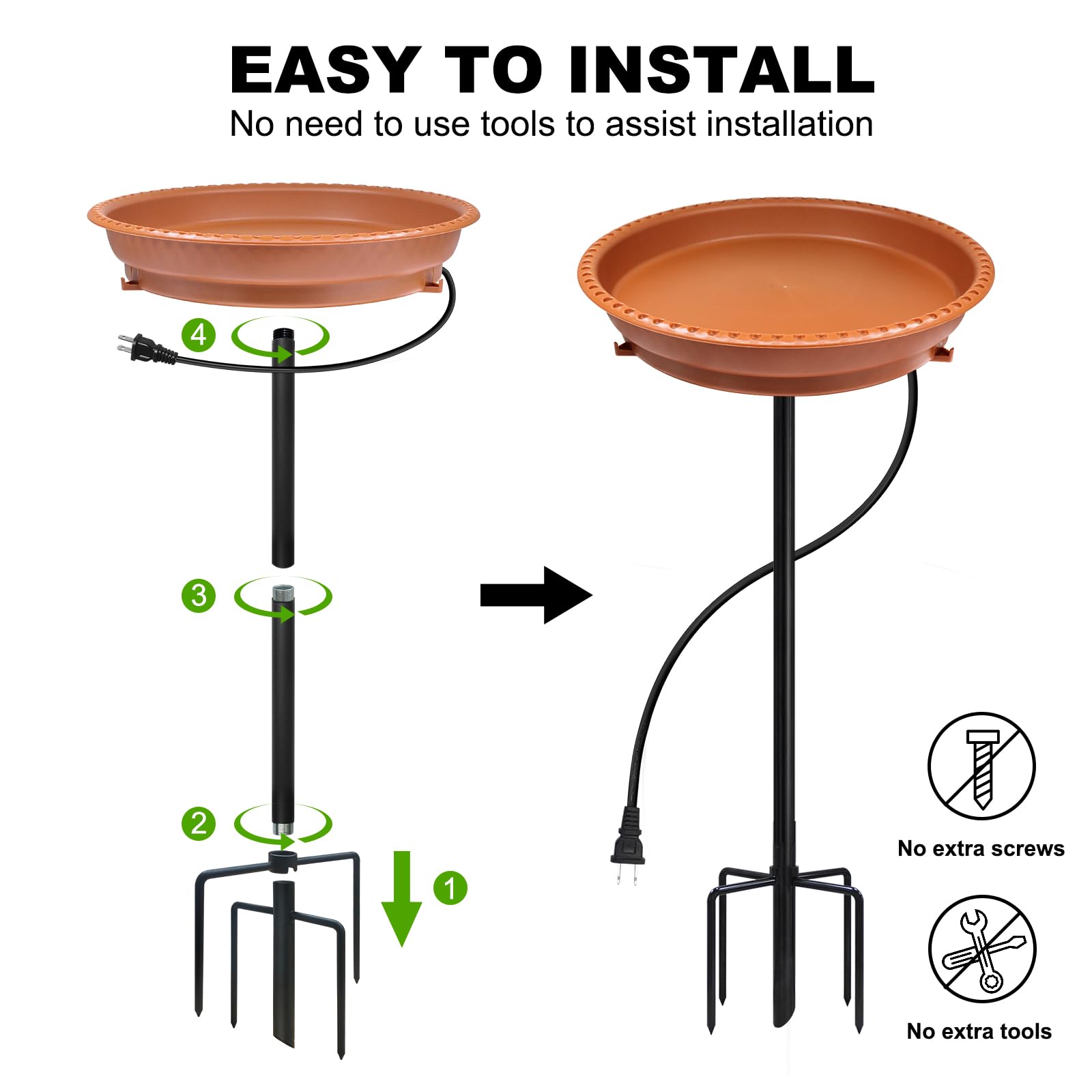 EASY TO INSTALL
No need to use tools to assist installation

4

3

2

1

No extra screws

No extra tools