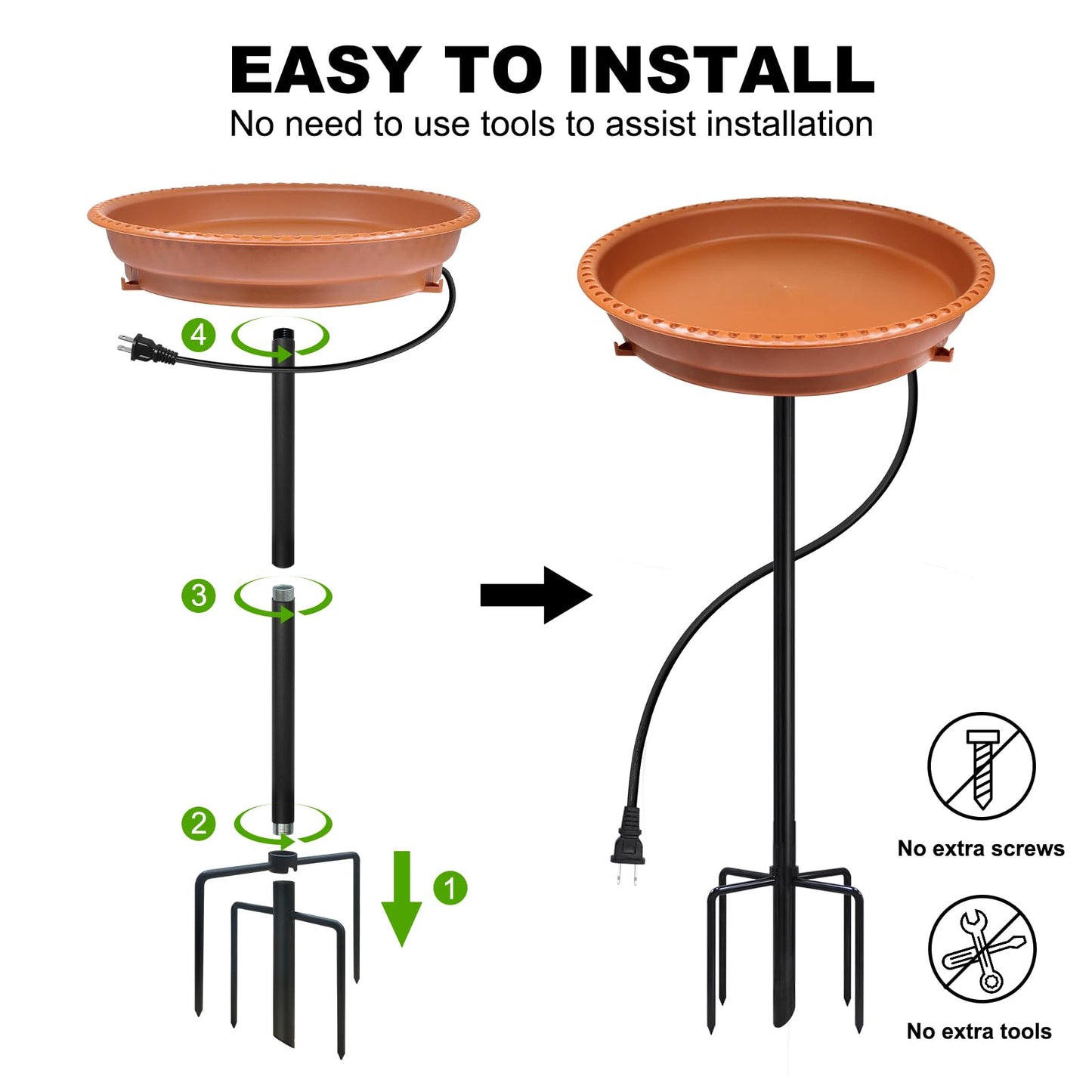 EASY TO INSTALL
No need to use tools to assist installation

4
3
2
1

No extra screws

No extra tools