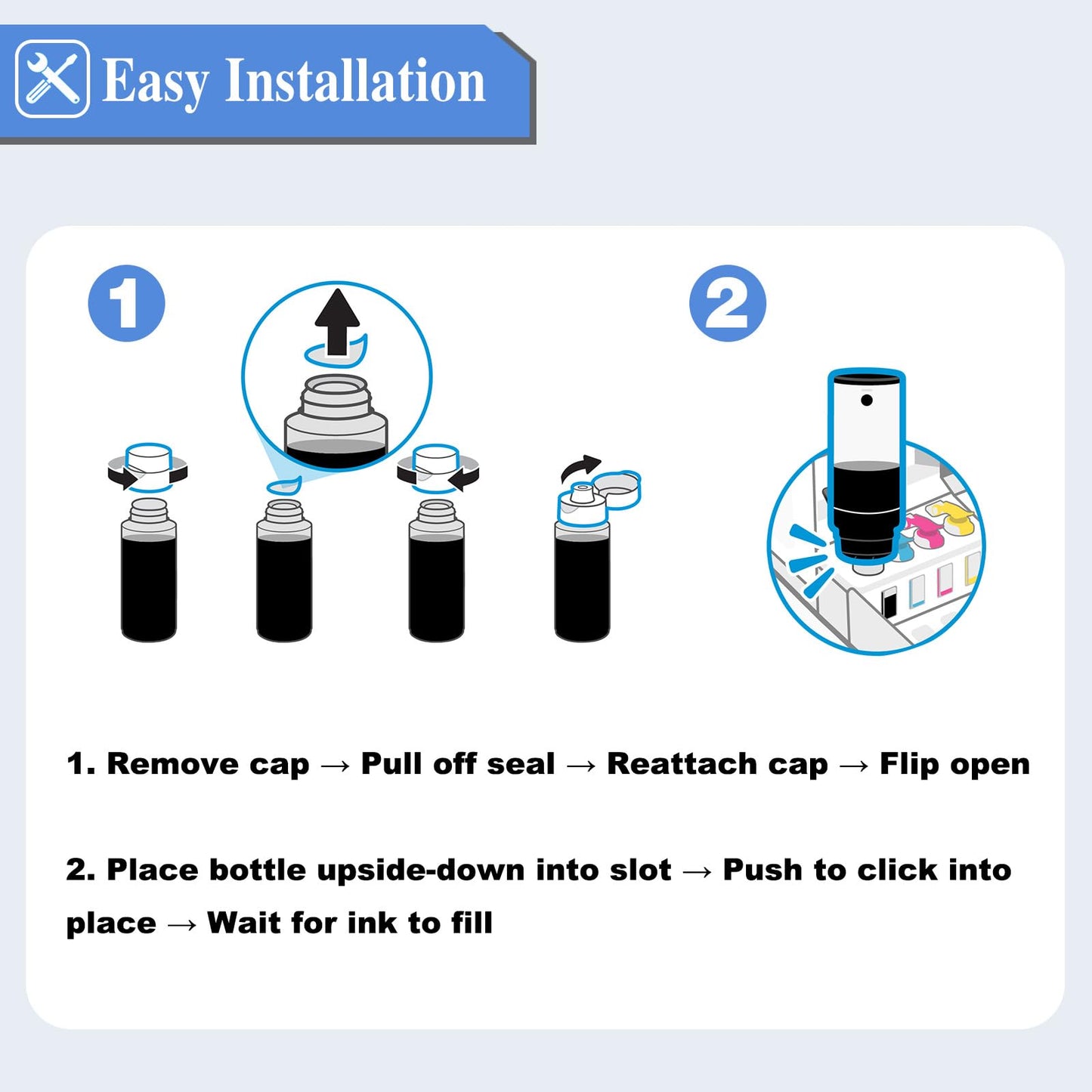 Easy Installation

1

2

1. Remove cap → Pull off seal → Reattach cap → Flip open

2. Place bottle upside-down into slot → Push to click into place → Wait for ink to fill