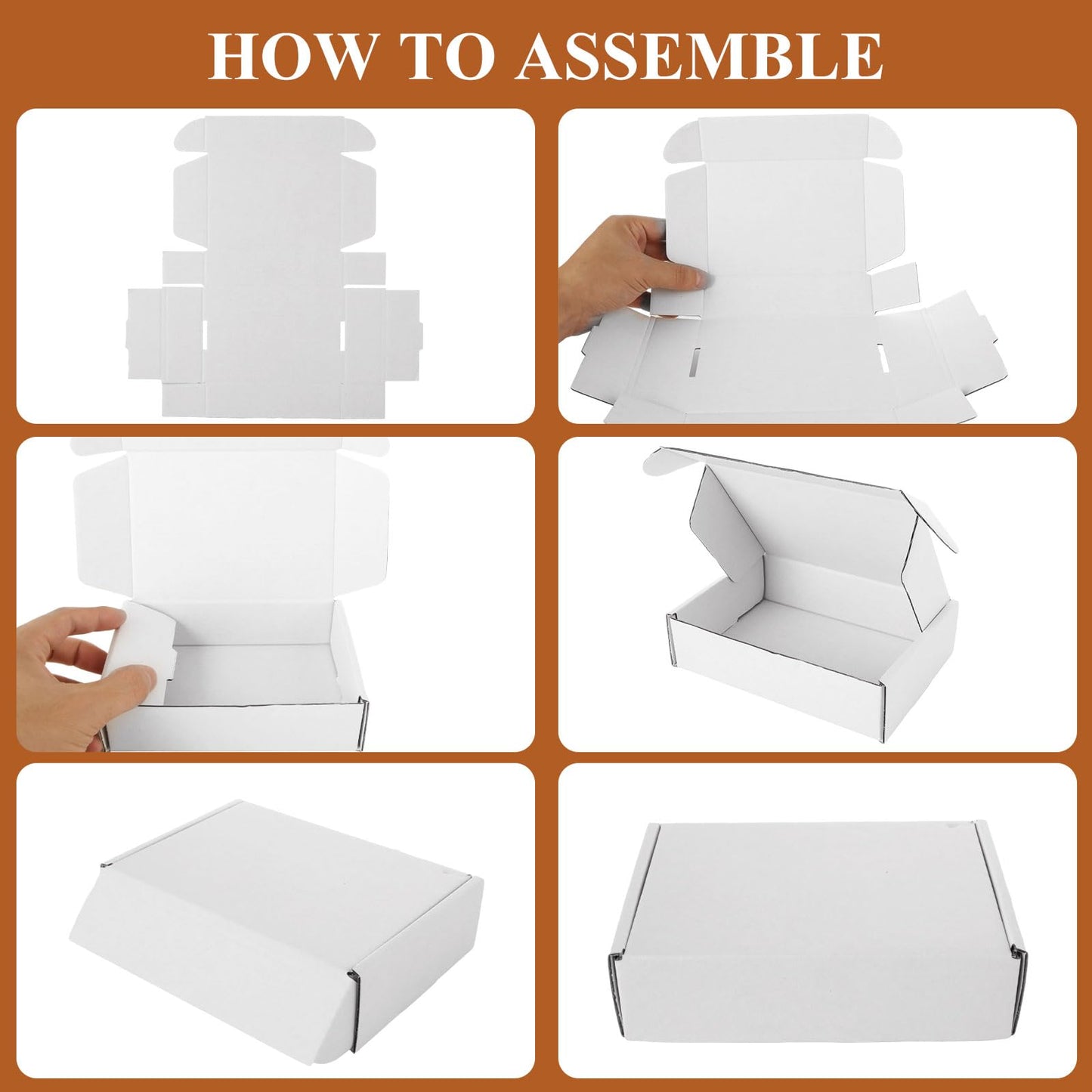 HOW TO ASSEMBLE