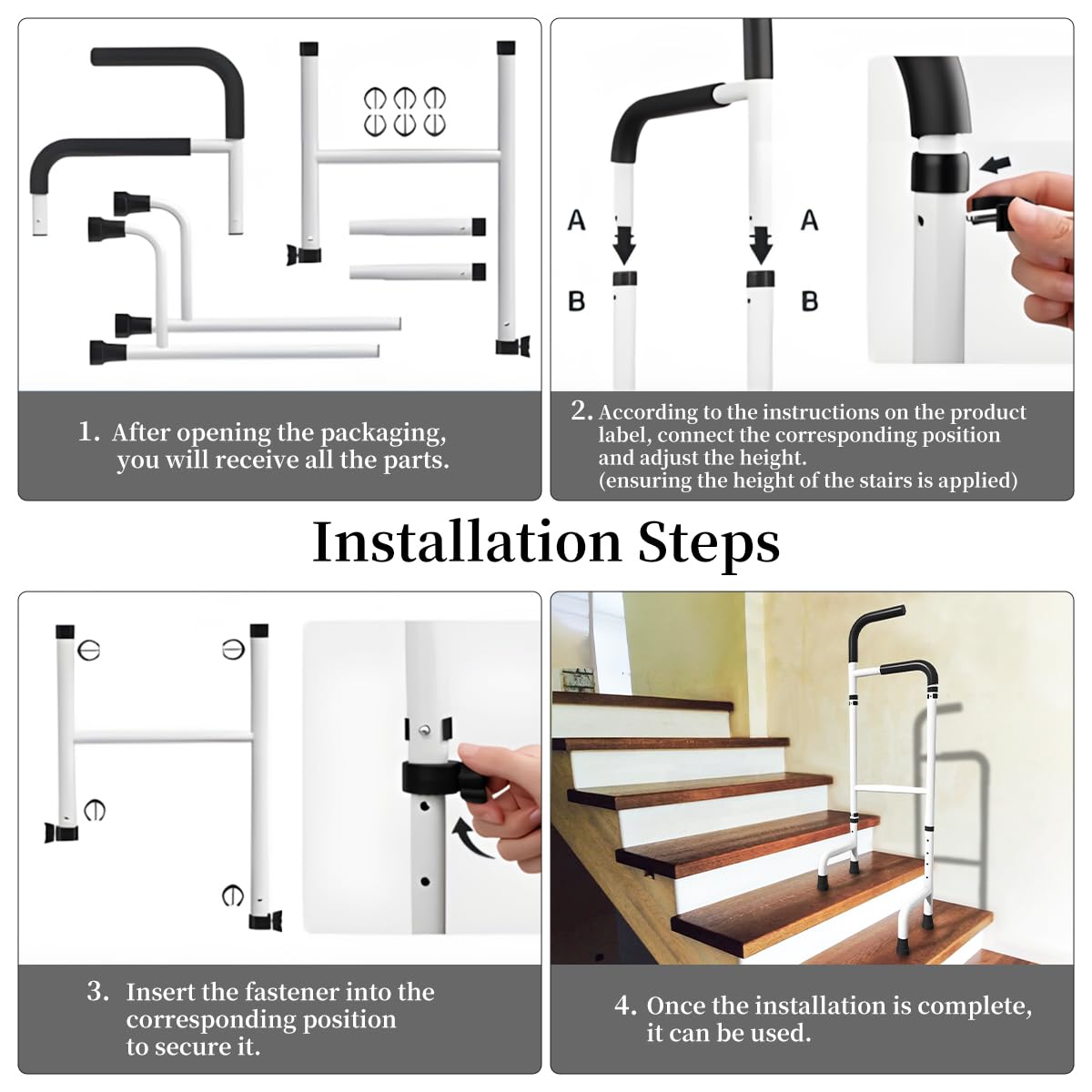 1. After opening the packaging, you will receive all the parts.

A
B
A
B

2. According to the instructions on the product label, connect the corresponding position and adjust the height. (ensuring the height of the stairs is applied)

Installation Steps

3. Insert the fastener into the corresponding position to secure it.

4. Once the installation is complete, it can be used.