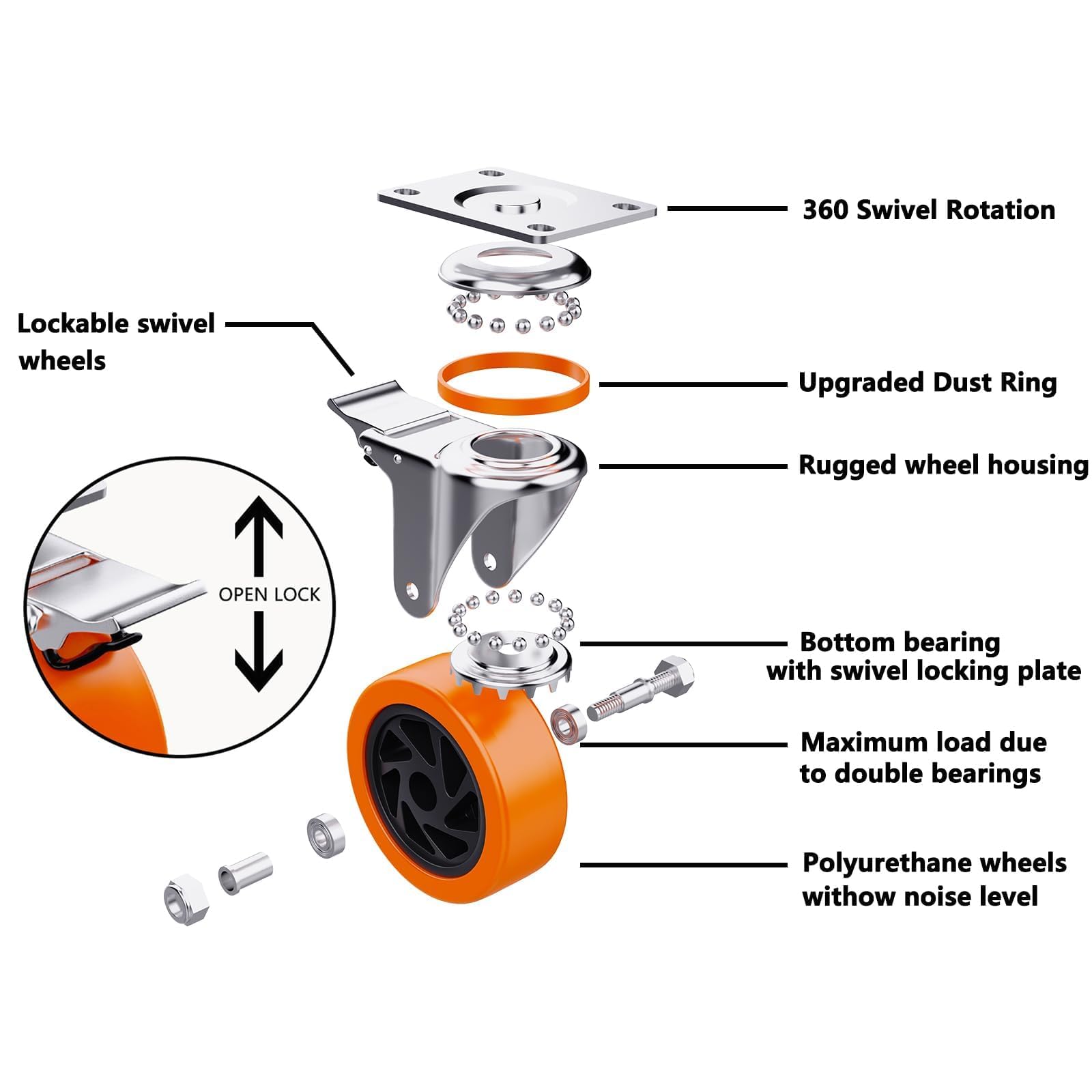 360 Swivel Rotation

Lockable swivel wheels

Upgraded Dust Ring

Rugged wheel housing

OPEN LOCK

Bottom bearing with swivel locking plate

Maximum load due to double bearings

Polyurethane wheels withow noise level