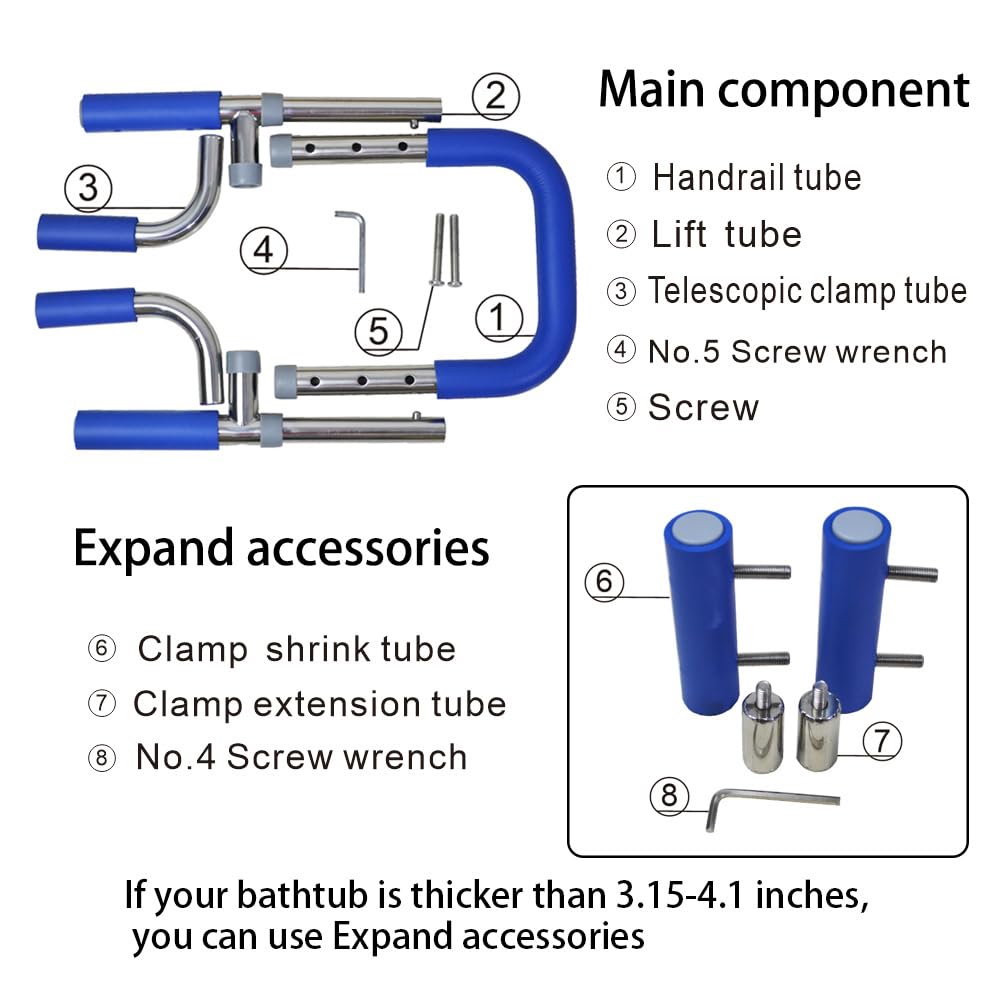 2
3
4
5
1

Main component

① Handrail tube
② Lift tube
③ Telescopic clamp tube
④ No.5 Screw wrench
⑤ Screw

Expand accessories

⑥ Clamp shrink tube
⑦ Clamp extension tube
⑧ No.4 Screw wrench

6
7
8

If your bathtub is thicker than 3.15-4.1 inches, you can use Expand accessories