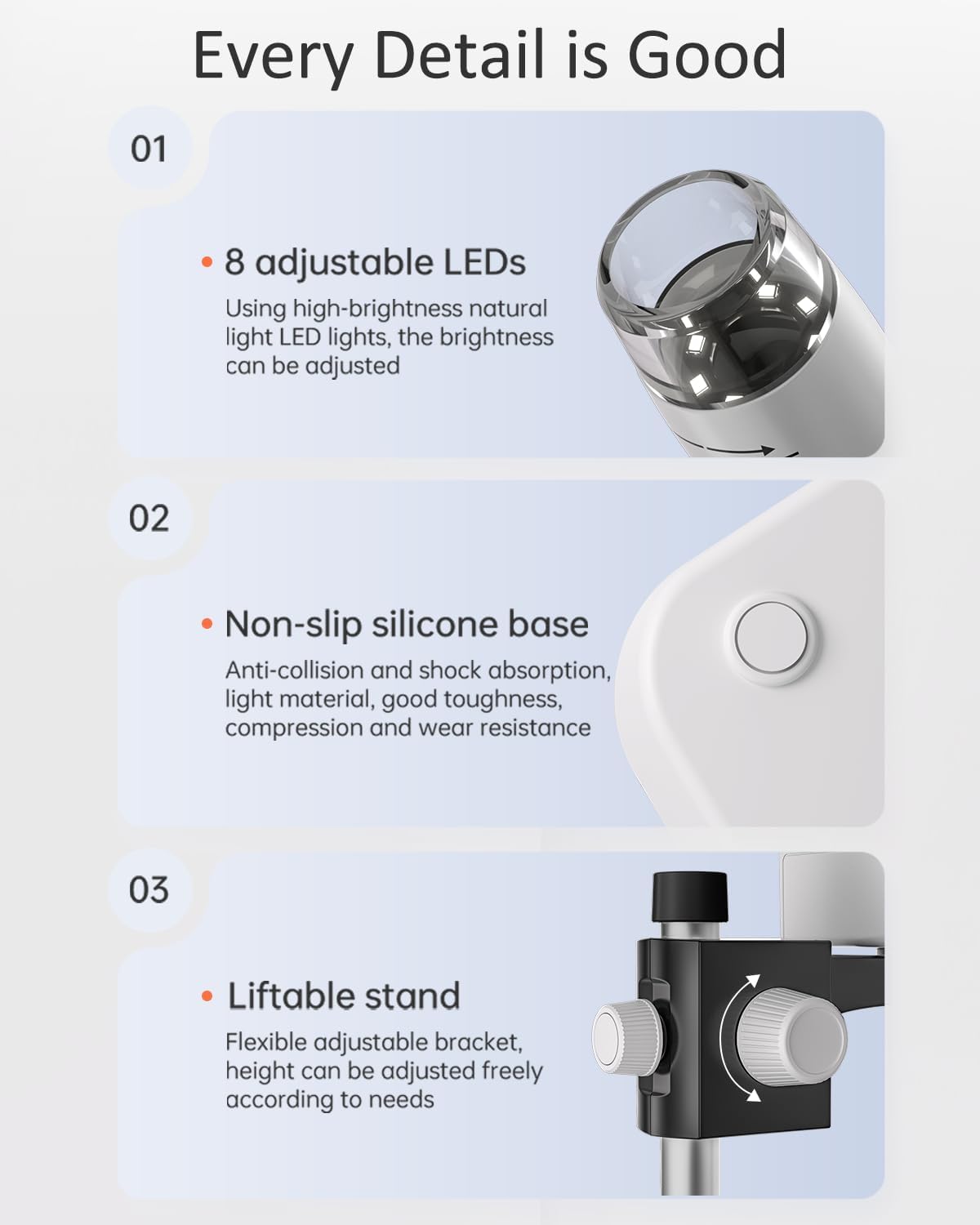 Every Detail is Good

01

• 8 adjustable LEDs

Using high-brightness natural light LED lights, the brightness can be adjusted

02

• Non-slip silicone base

Anti-collision and shock absorption, light material, good toughness, compression and wear resistance

03

• Liftable stand

Flexible adjustable bracket, height can be adjusted freely according to needs