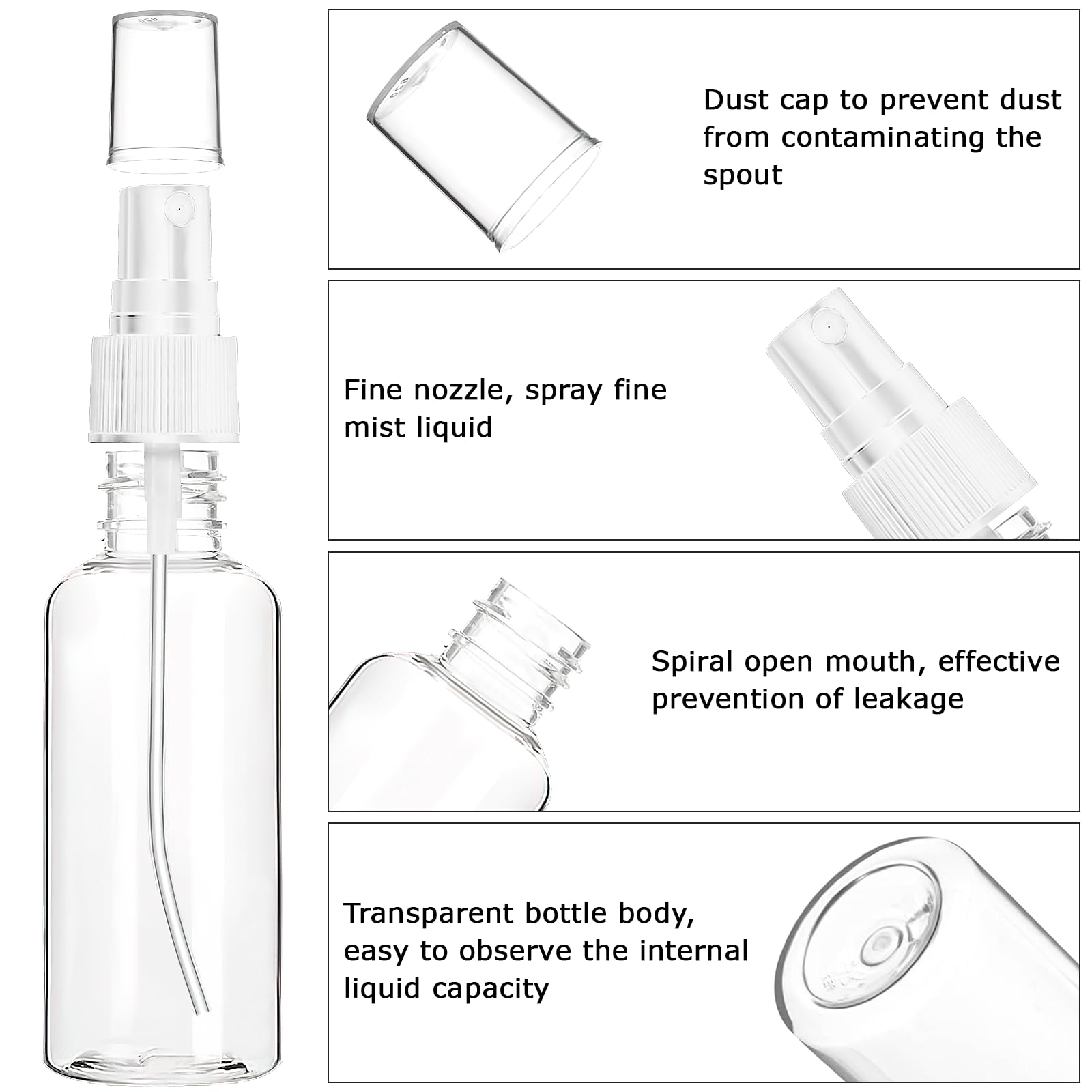 Dust cap to prevent dust from contaminating the spout

Fine nozzle, spray fine mist liquid

Spiral open mouth, effective prevention of leakage

Transparent bottle body, easy to observe the internal liquid capacity