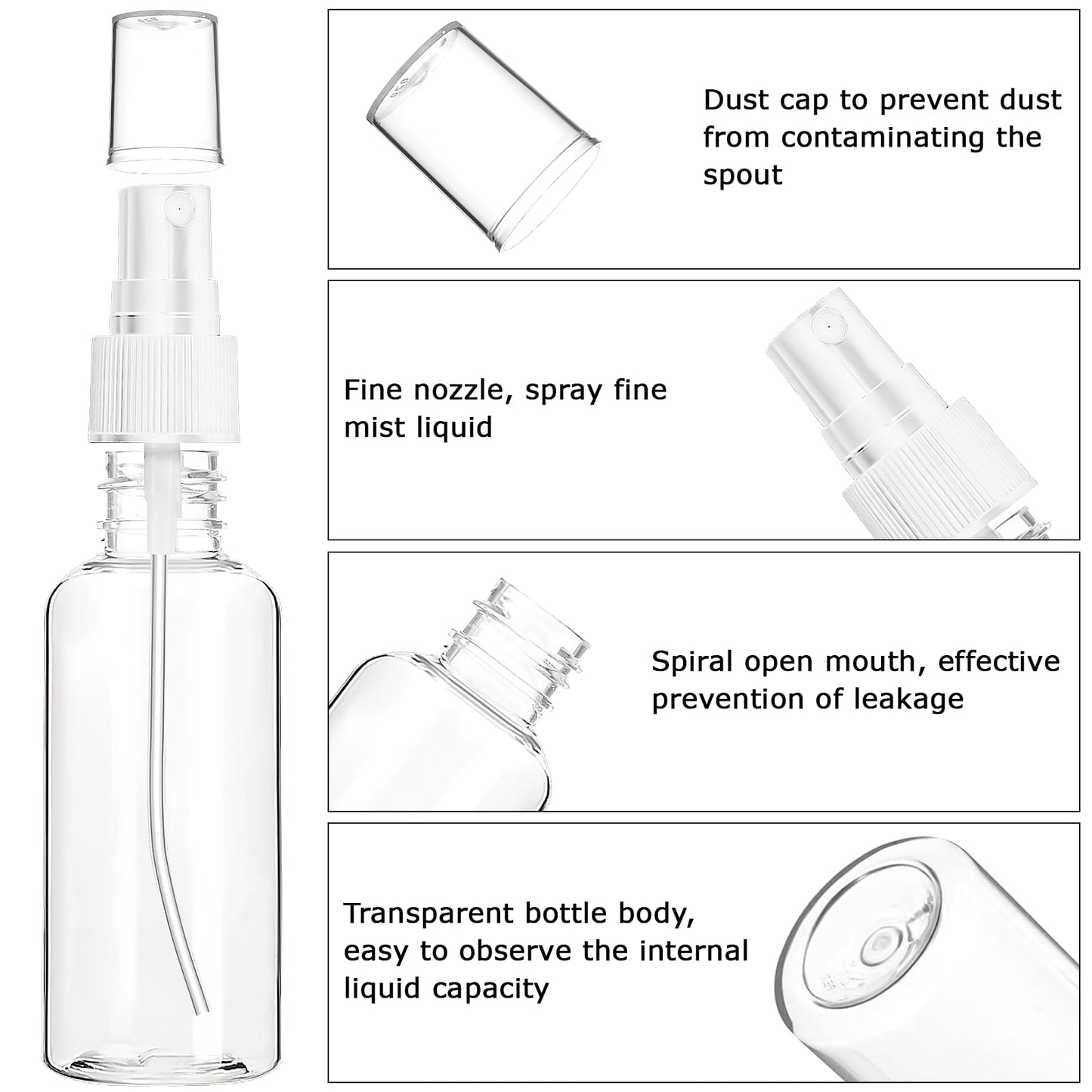 Dust cap to prevent dust from contaminating the spout

Fine nozzle, spray fine mist liquid

Spiral open mouth, effective prevention of leakage

Transparent bottle body, easy to observe the internal liquid capacity