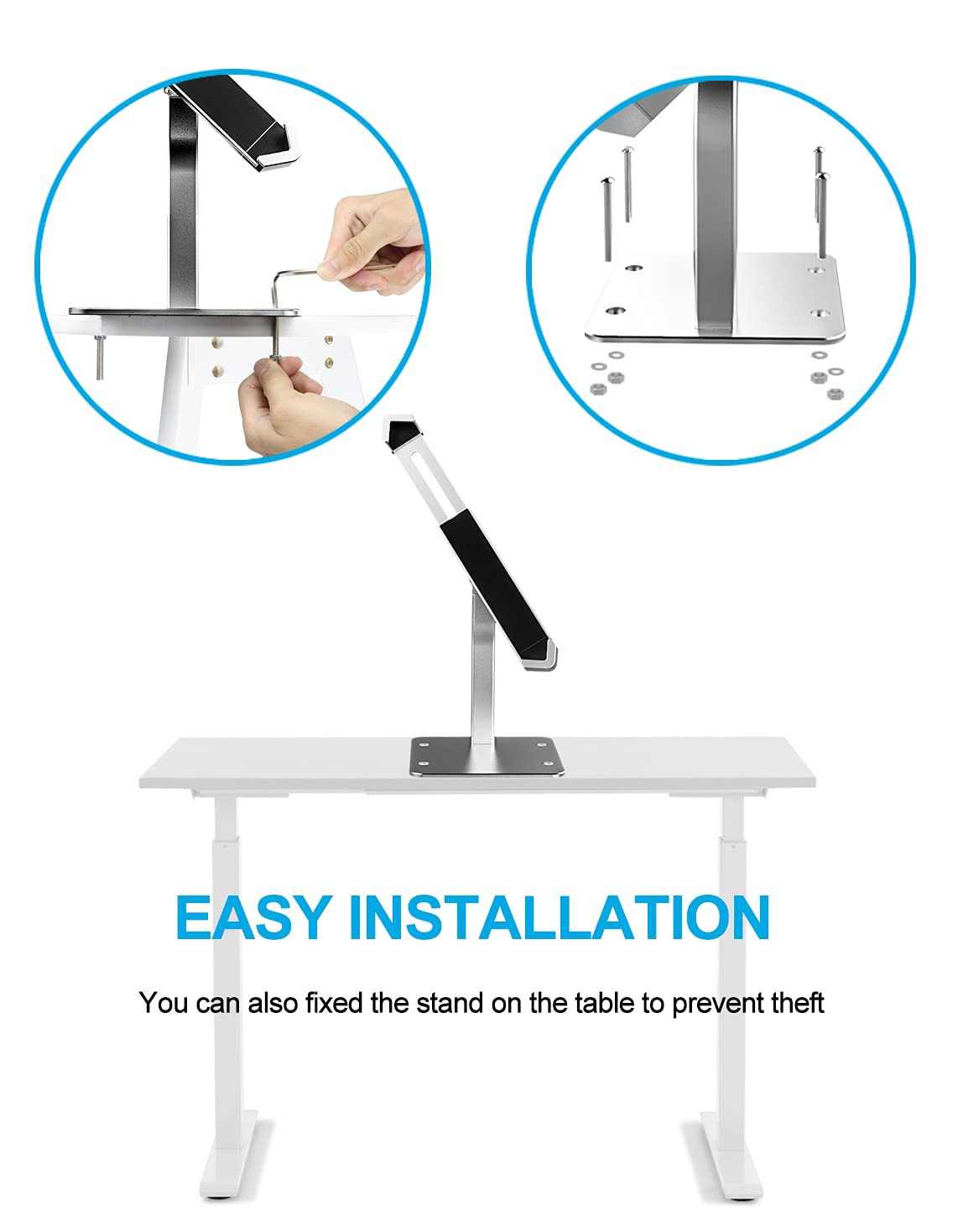 EASY INSTALLATION

You can also fixed the stand on the table to prevent theft