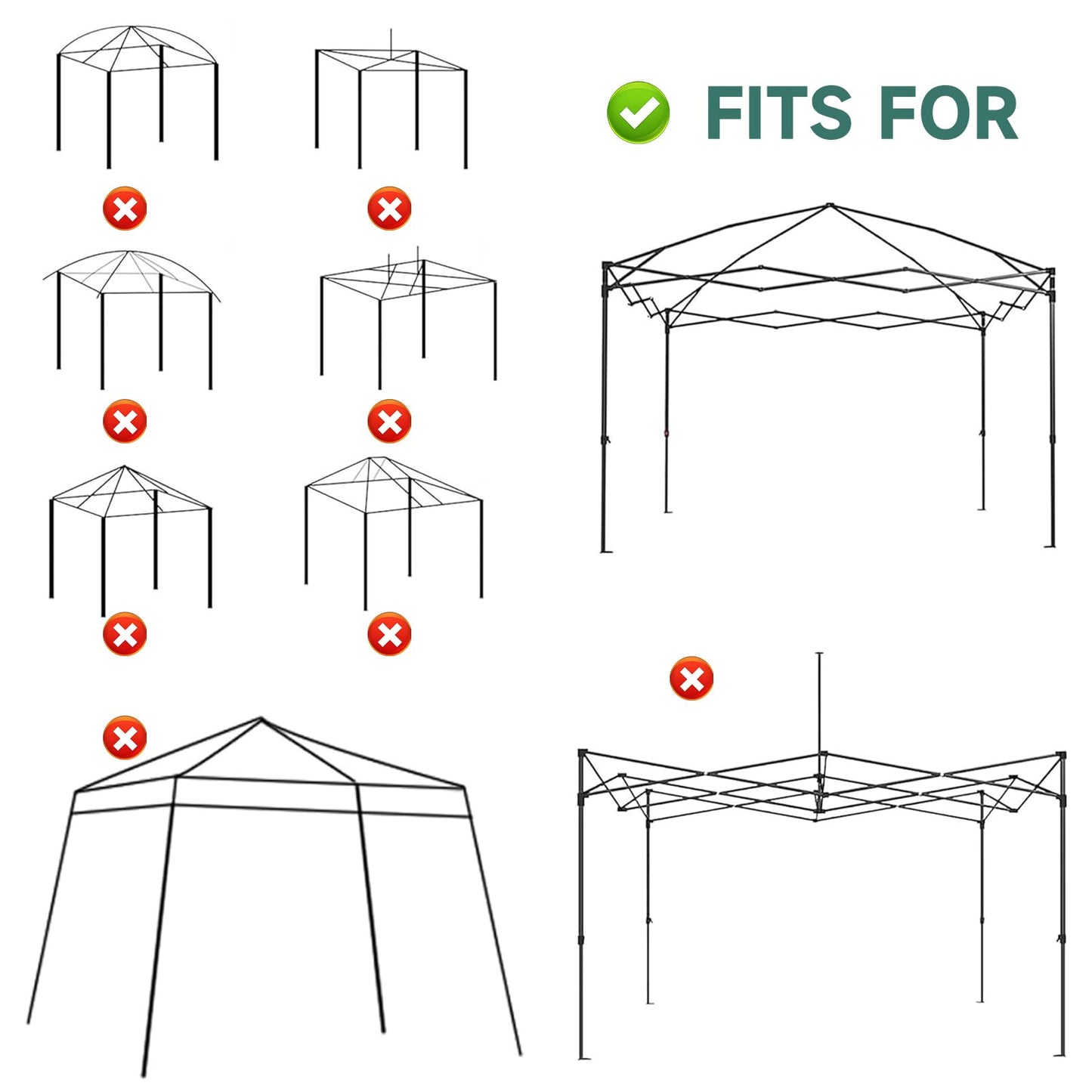 FITS FOR