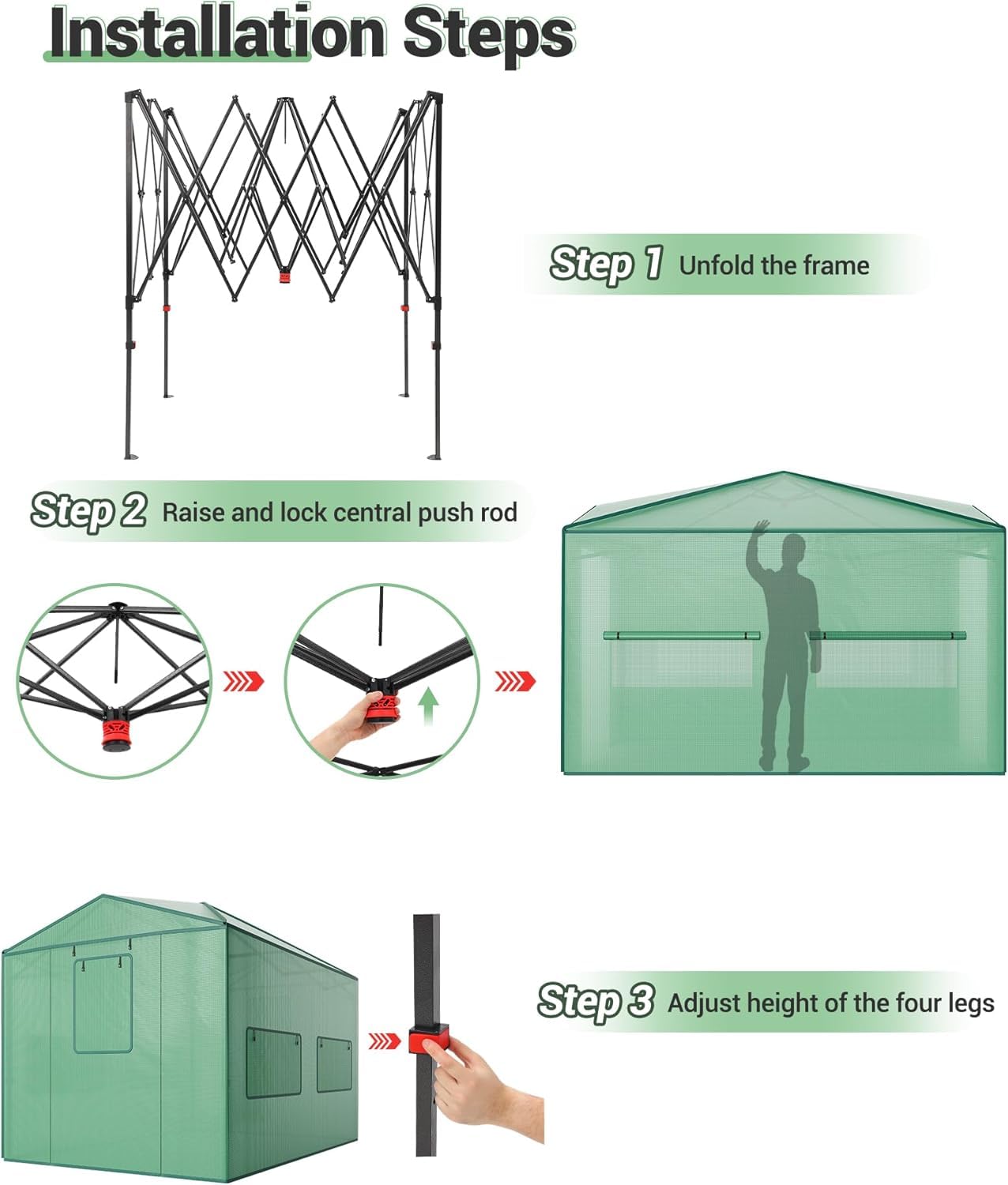 Installation Steps

Step 1 Unfold the frame

Step 2 Raise and lock central push rod

Step 3 Adjust height of the four legs