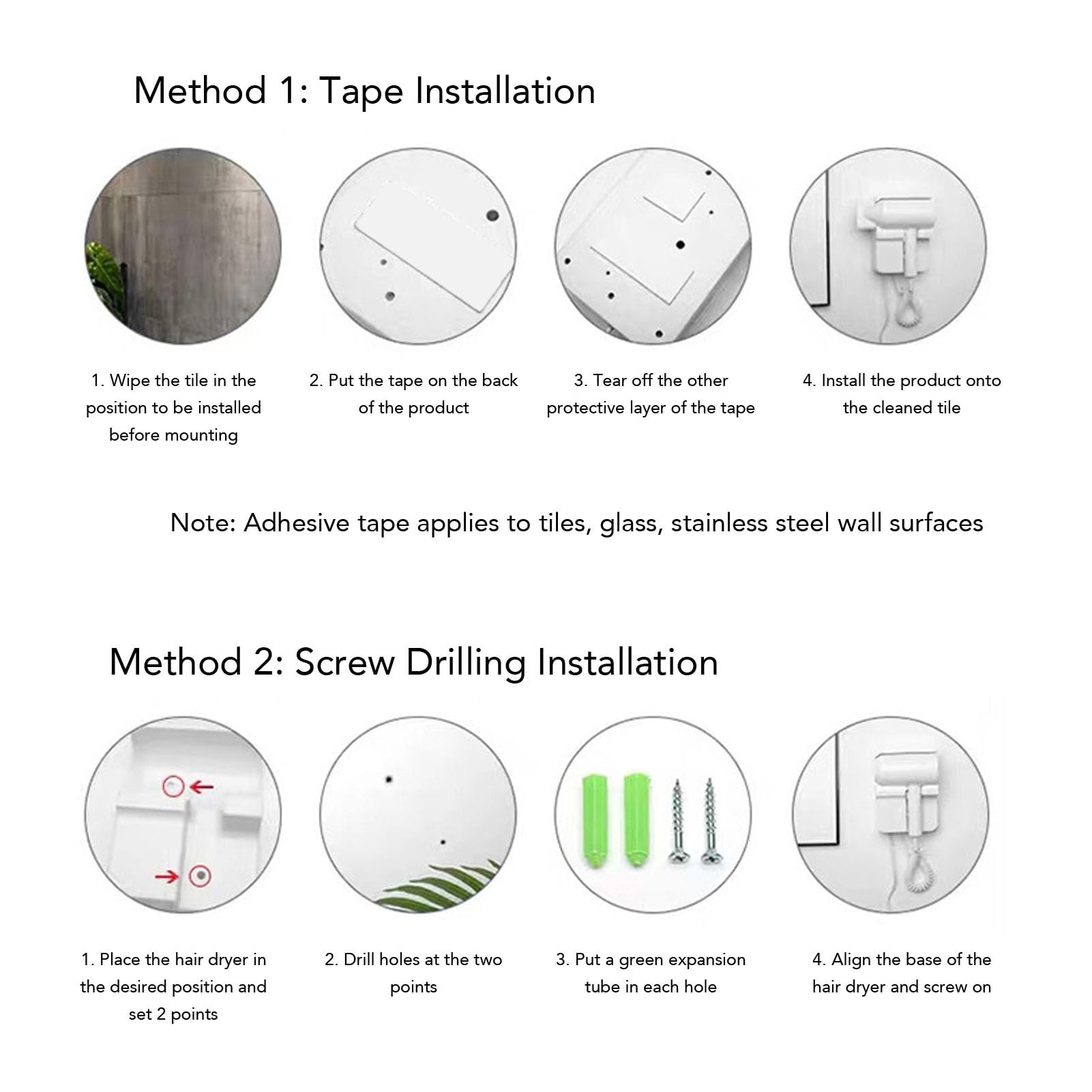 Method 1: Tape Installation

1. Wipe the tile in the position to be installed before mounting

2. Put the tape on the back of the product

3. Tear off the other protective layer of the tape

4. Install the product onto the cleaned tile

Note: Adhesive tape applies to tiles, glass, stainless steel wall surfaces

Method 2: Screw Drilling Installation

1. Place the hair dryer in the desired position and set 2 points

2. Drill holes at the two points

3. Put a green expansion tube in each hole

4. Align the base of the hair dryer and screw on