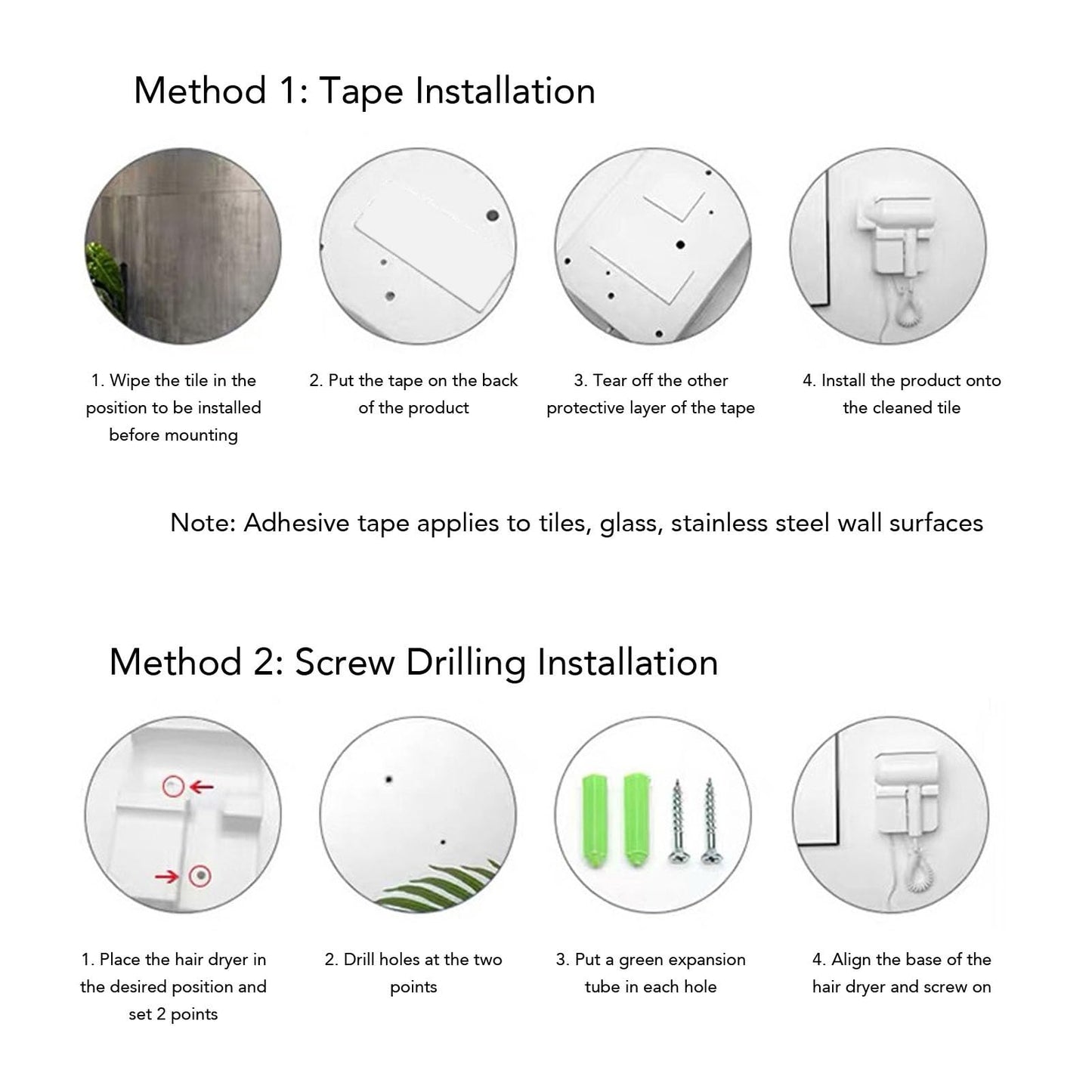 Method 1: Tape Installation

1. Wipe the tile in the position to be installed before mounting

2. Put the tape on the back of the product

3. Tear off the other protective layer of the tape

4. Install the product onto the cleaned tile

Note: Adhesive tape applies to tiles, glass, stainless steel wall surfaces

Method 2: Screw Drilling Installation

1. Place the hair dryer in the desired position and set 2 points

2. Drill holes at the two points

3. Put a green expansion tube in each hole

4. Align the base of the hair dryer and screw on