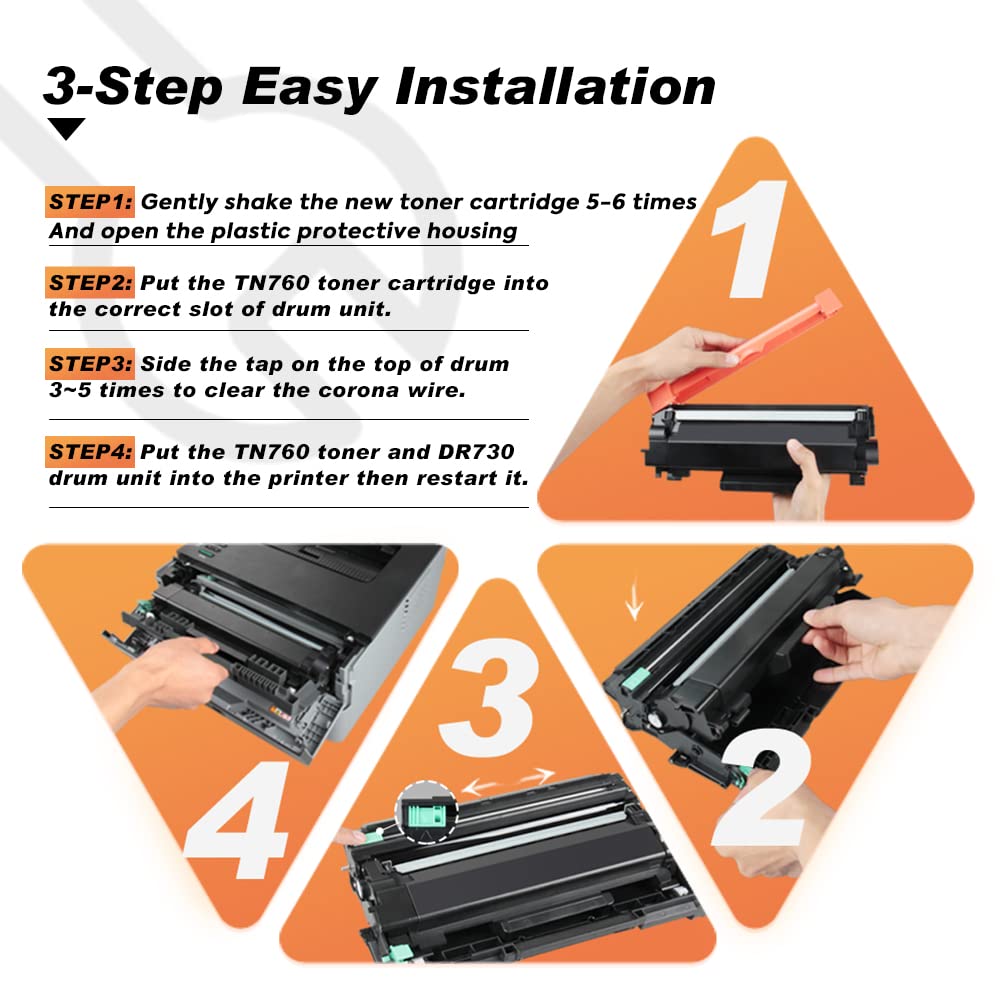 3-Step Easy Installation

STEP1: Gently shake the new toner cartridge 5-6 times And open the plastic protective housing

STEP2: Put the TN760 toner cartridge into the correct slot of drum unit.

STEP3: Side the tap on the top of drum 3~5 times to clear the corona wire.

STEP4: Put the TN760 toner and DR730 drum unit into the printer then restart it.

1

4

3

2