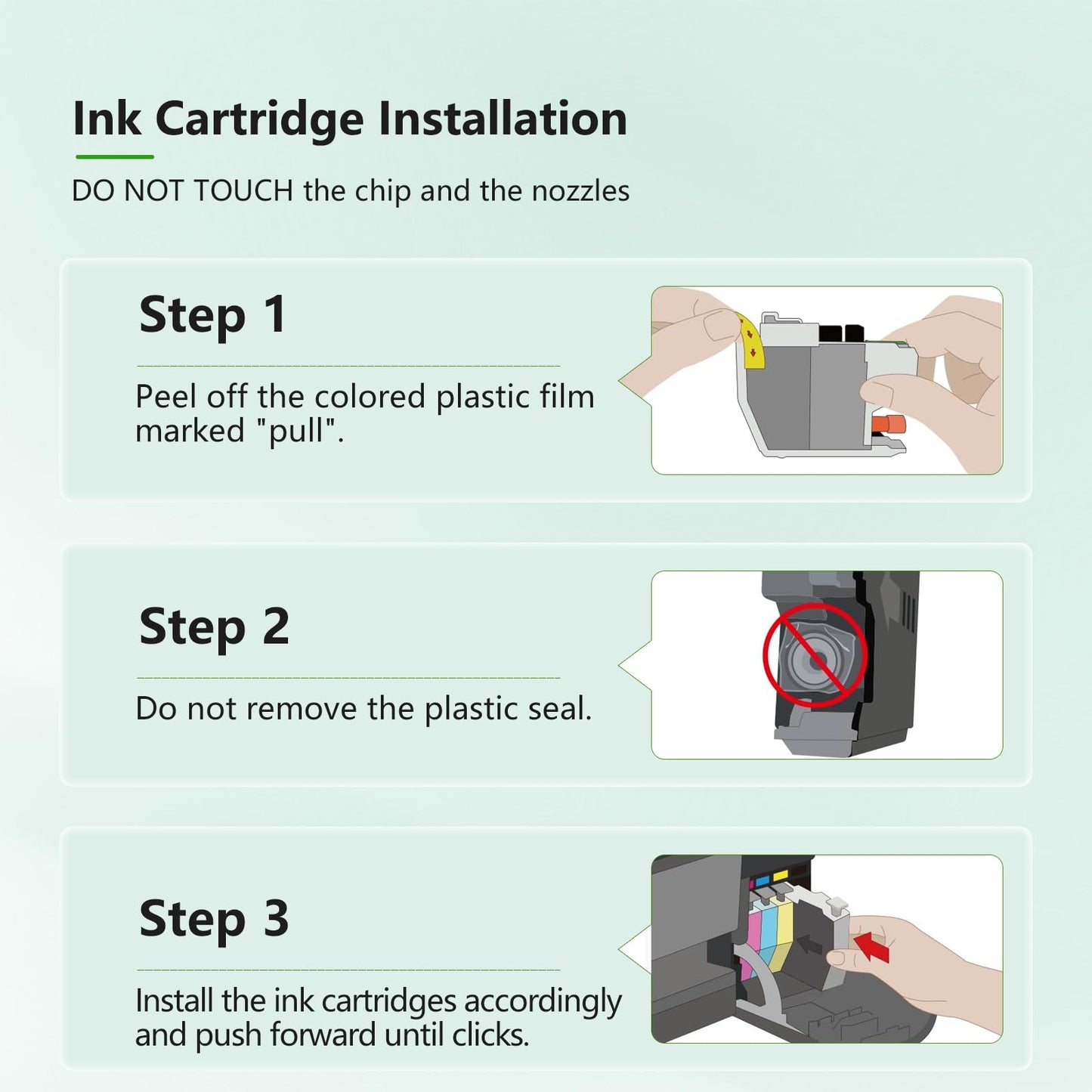 Ink Cartridge Installation

DO NOT TOUCH the chip and the nozzles

Step 1

Peel off the colored plastic film marked "pull".

Step 2

Do not remove the plastic seal.

Step 3

Install the ink cartridges accordingly and push forward until clicks.