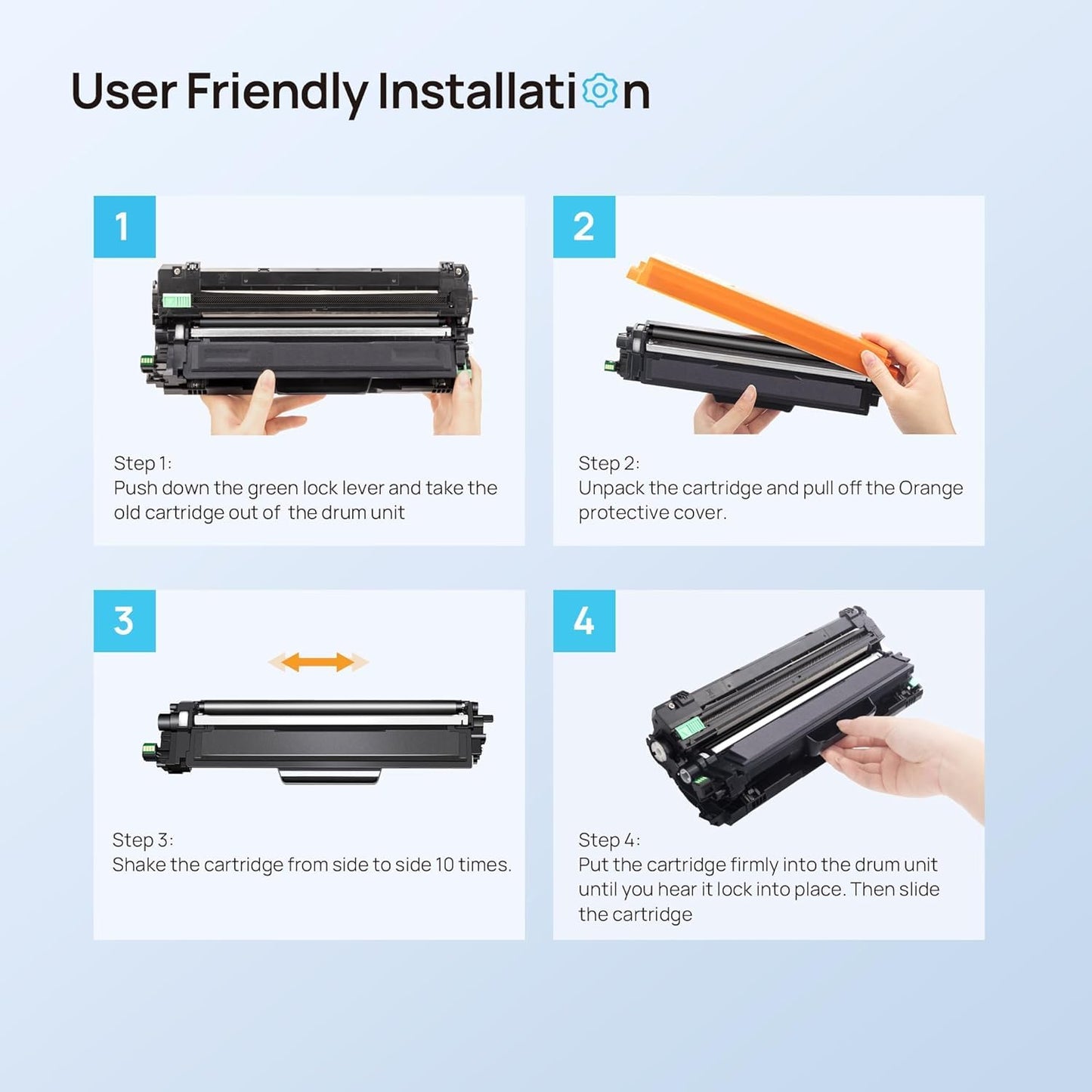 User Friendly Installation

1

Step 1:
Push down the green lock lever and take the old cartridge out of the drum unit

2

Step 2:
Unpack the cartridge and pull off the Orange protective cover.

3

Step 3:
Shake the cartridge from side to side 10 times.

4

Step 4:
Put the cartridge firmly into the drum unit until you hear it lock into place. Then slide the cartridge