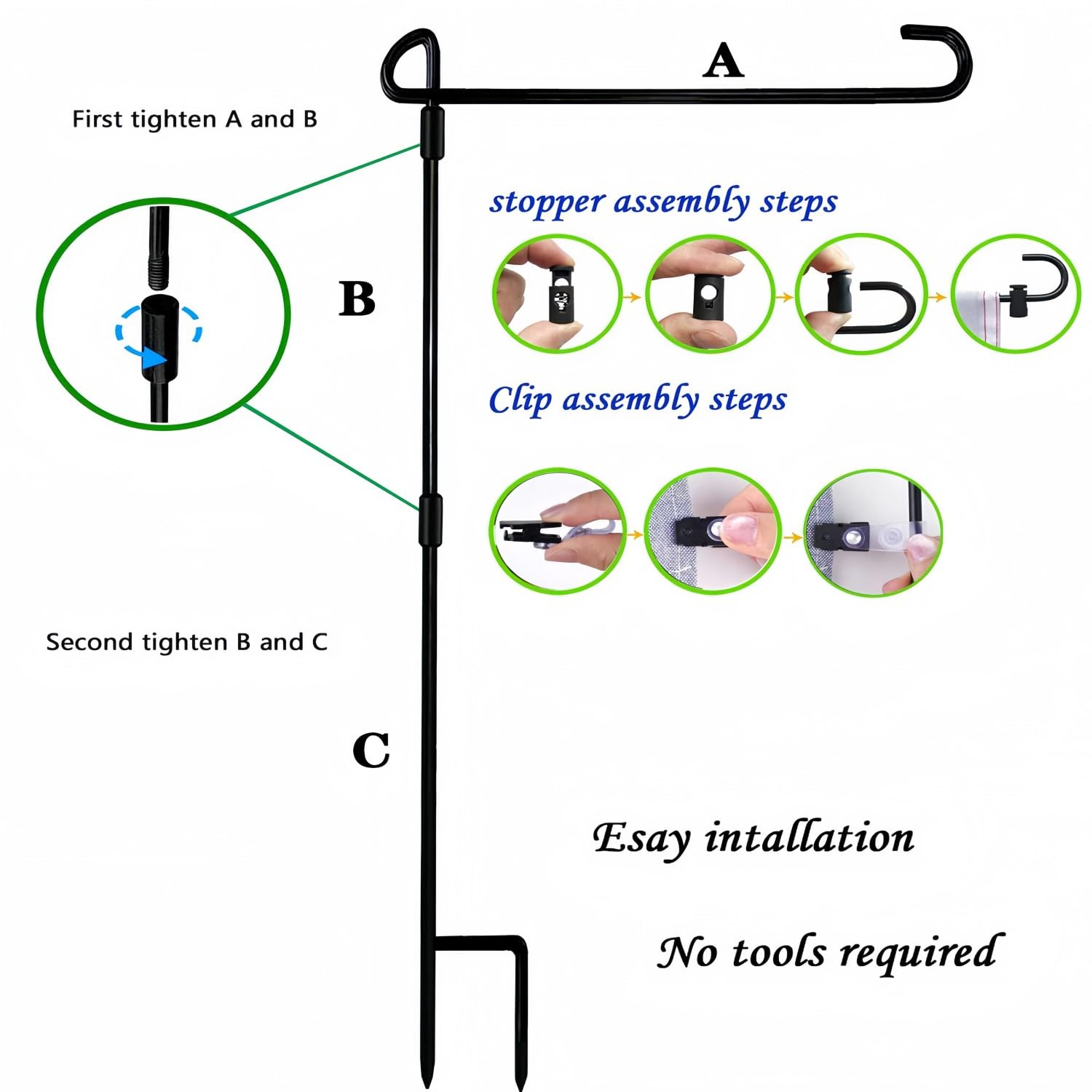 A

First tighten A and B

stopper assembly steps

B

Clip assembly steps

Second tighten B and C

C

Esay intallation

No tools required