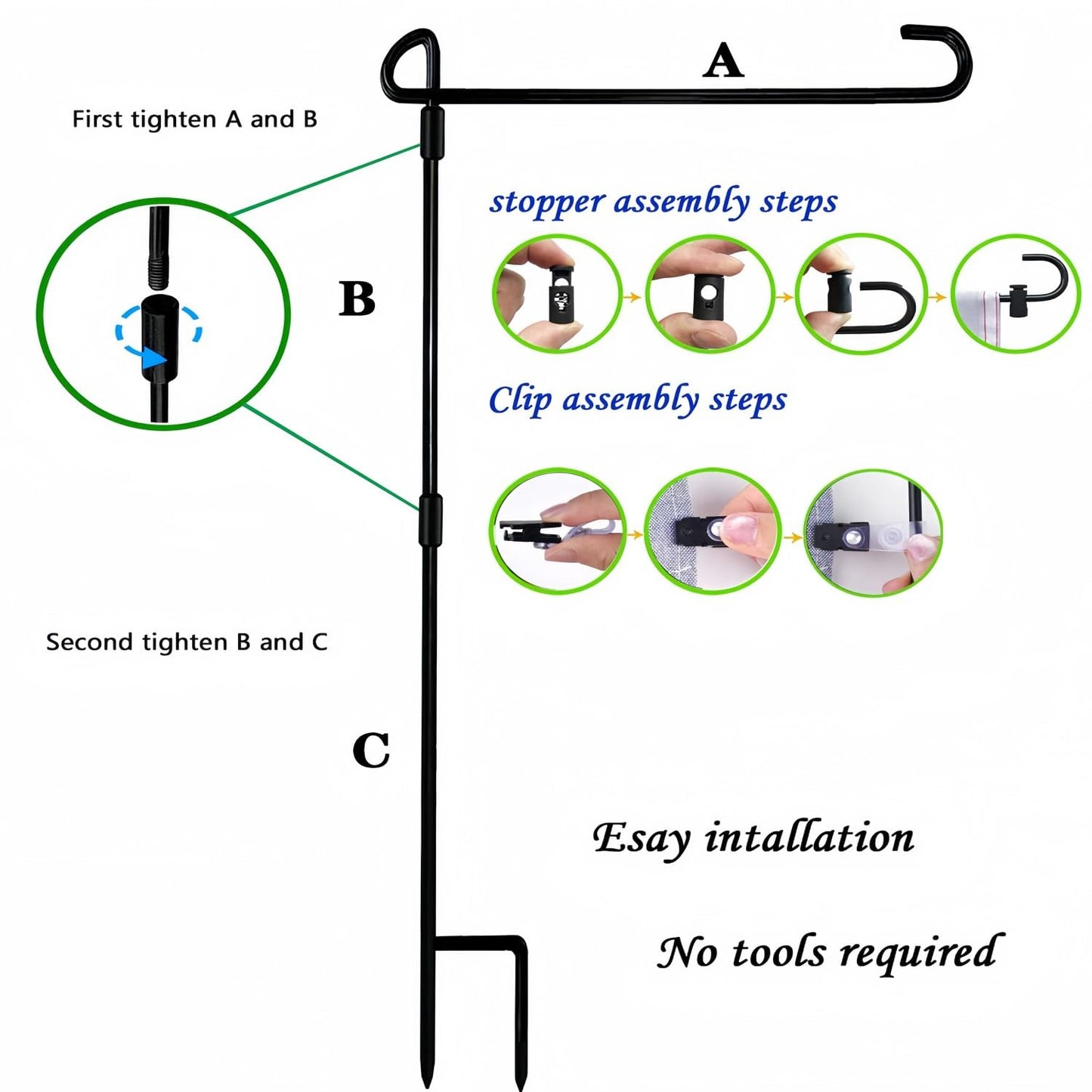 A

First tighten A and B

stopper assembly steps

B

Clip assembly steps

Second tighten B and C

C

Esay intallation

No tools required