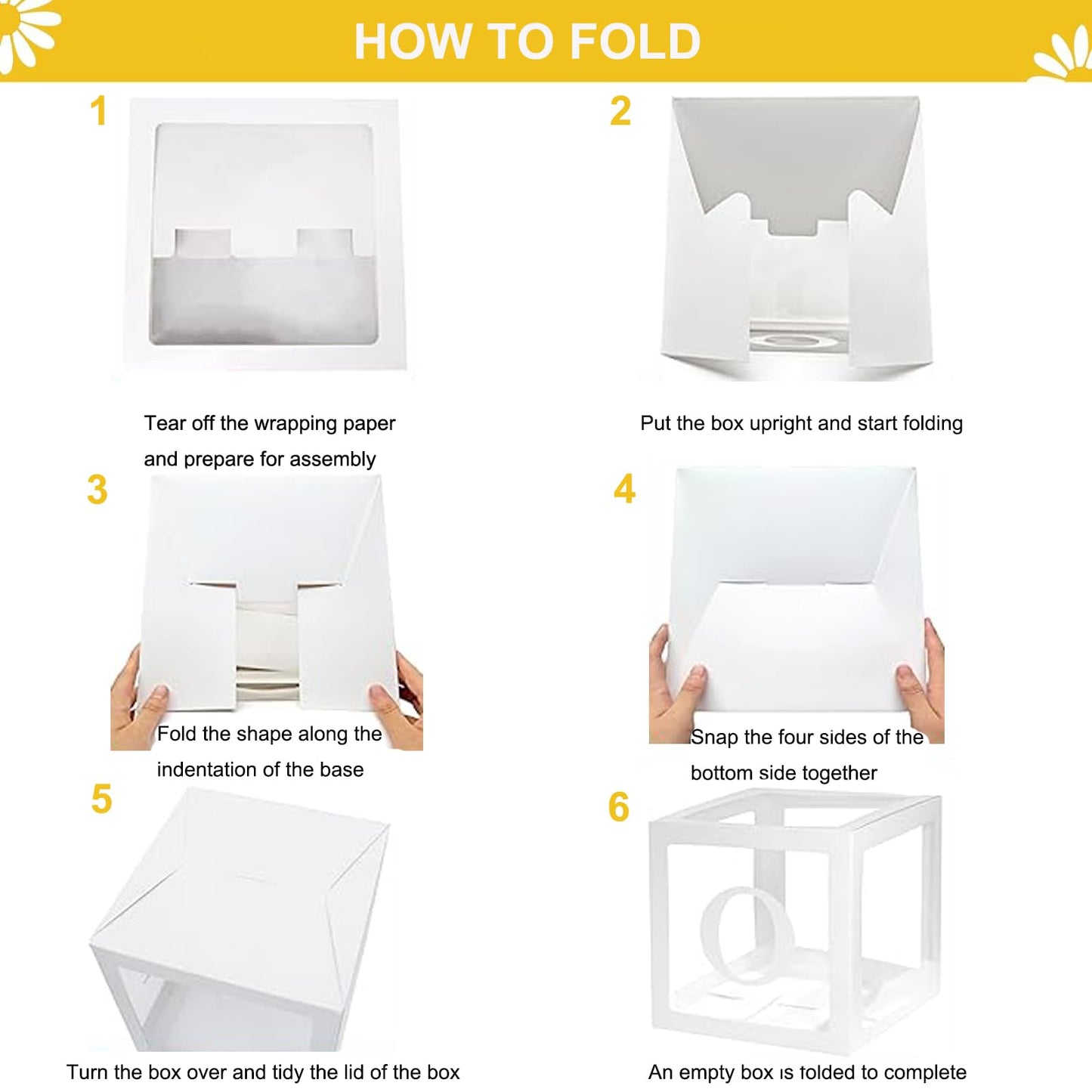 HOW TO FOLD

1

Tear off the wrapping paper and prepare for assembly

2

Put the box upright and start folding

3

Fold the shape along the indentation of the base

4

Snap the four sides of the bottom side together

5

Turn the box over and tidy the lid of the box

6

An empty box is folded to complete