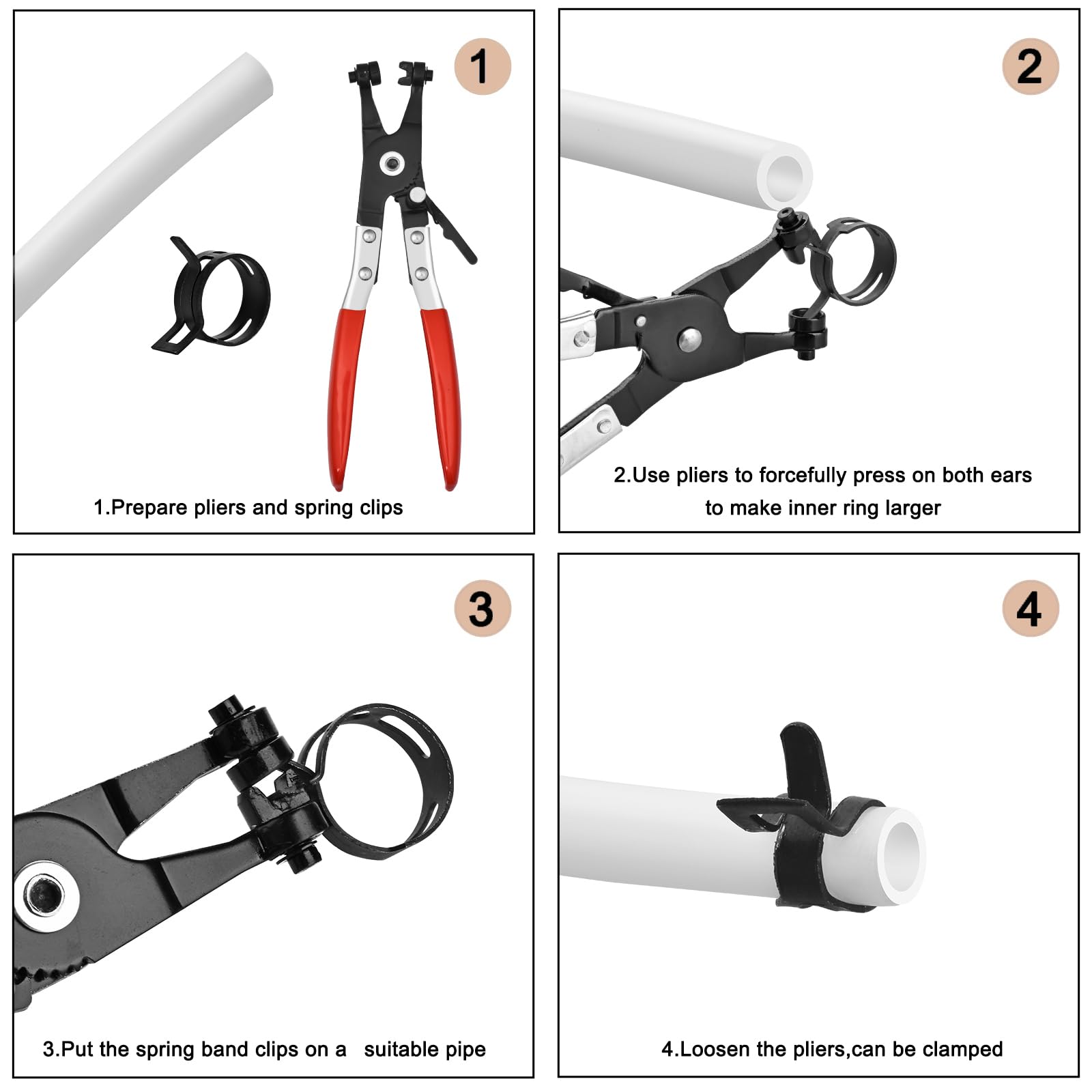 1

1.Prepare pliers and spring clips

2

2.Use pliers to forcefully press on both ears to make inner ring larger

3

3.Put the spring band clips on a suitable pipe

4

4.Loosen the pliers,can be clamped