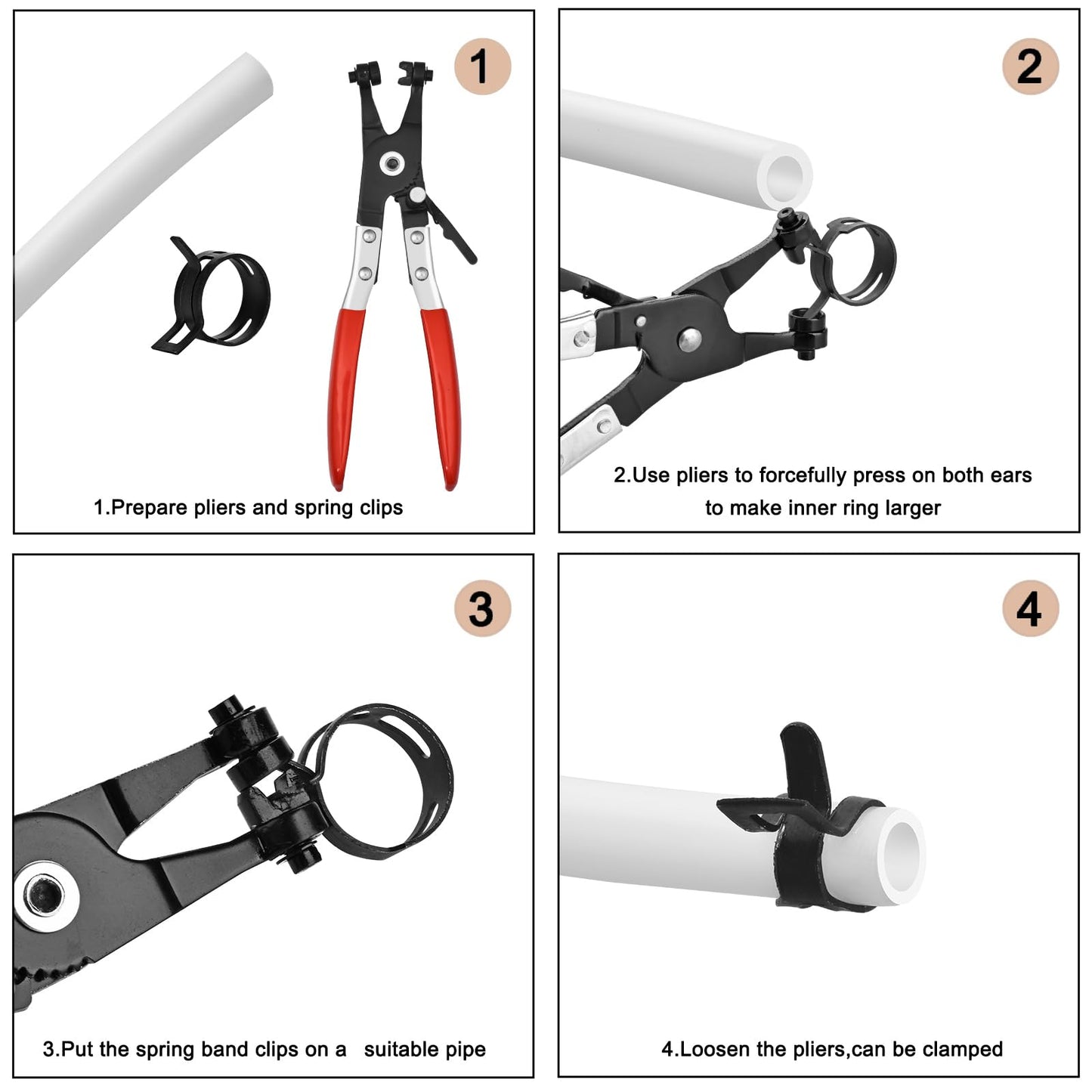 1

1.Prepare pliers and spring clips

2

2.Use pliers to forcefully press on both ears to make inner ring larger

3

3.Put the spring band clips on a suitable pipe

4

4.Loosen the pliers,can be clamped