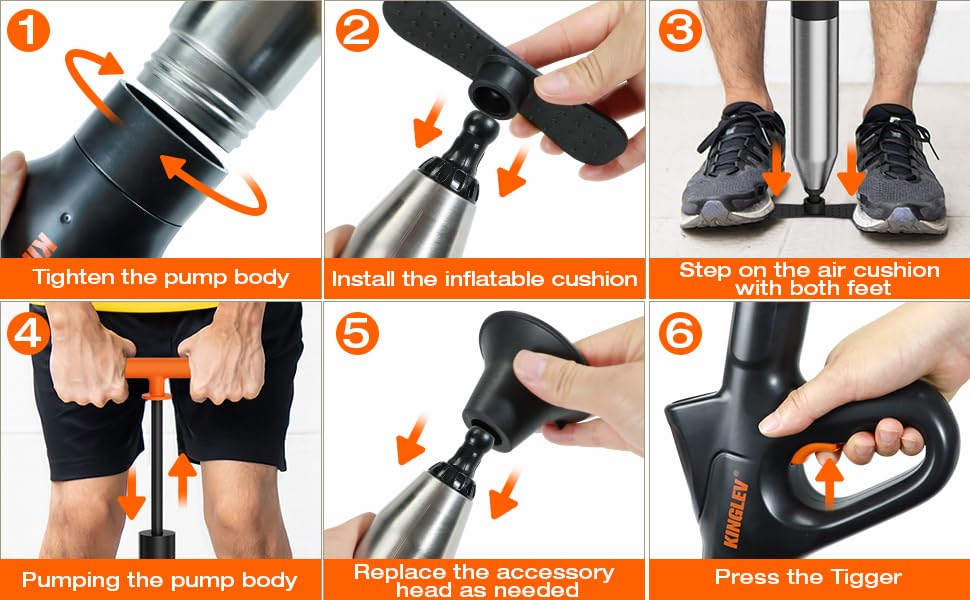 1
Tighten the pump body

2
Install the inflatable cushion

3
Step on the air cushion with both feet

4
Pumping the pump body

5
Replace the accessory head as needed

6
KINGLEV
Press the Tigger