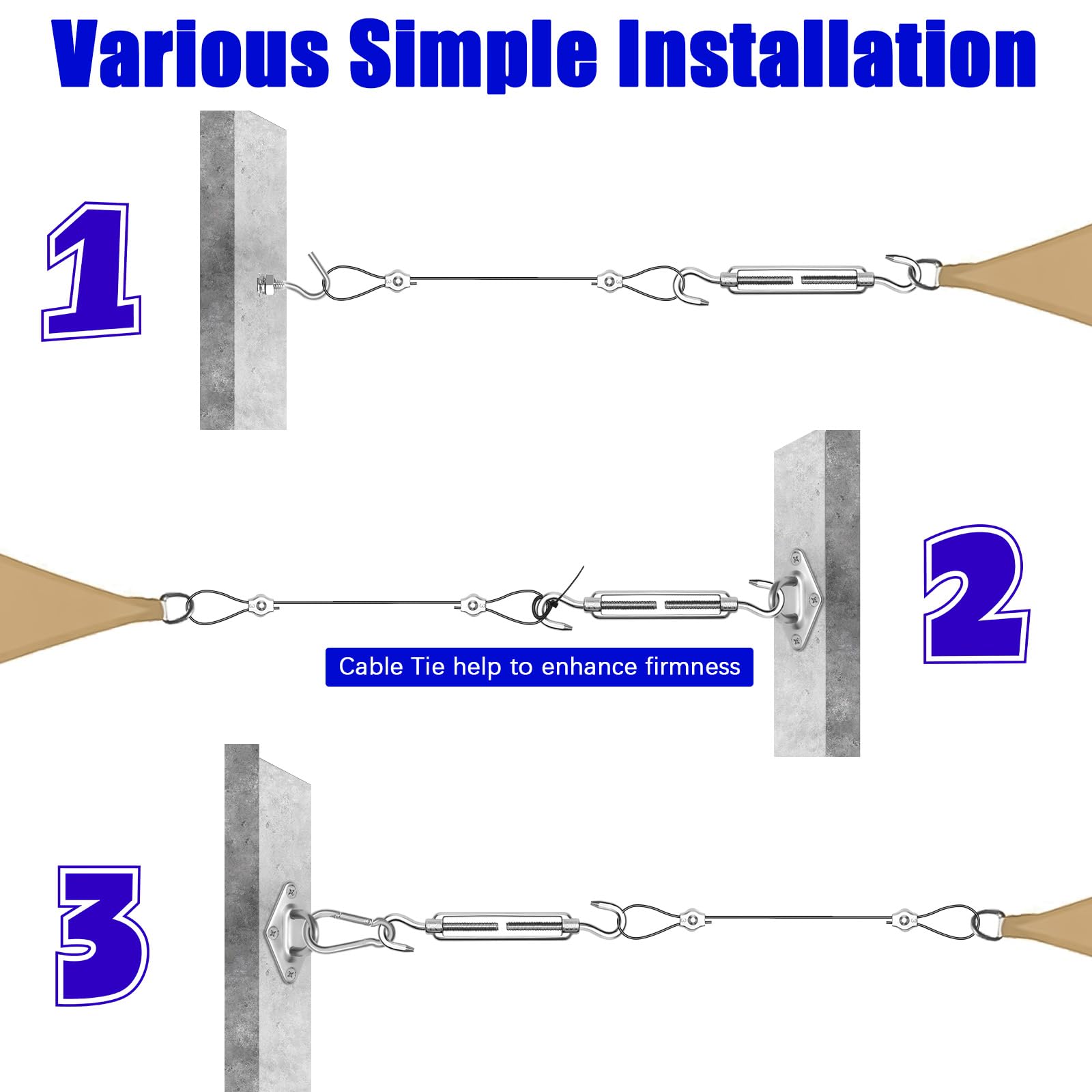 Various Simple Installation

1

2

Cable Tie help to enhance firmness

3