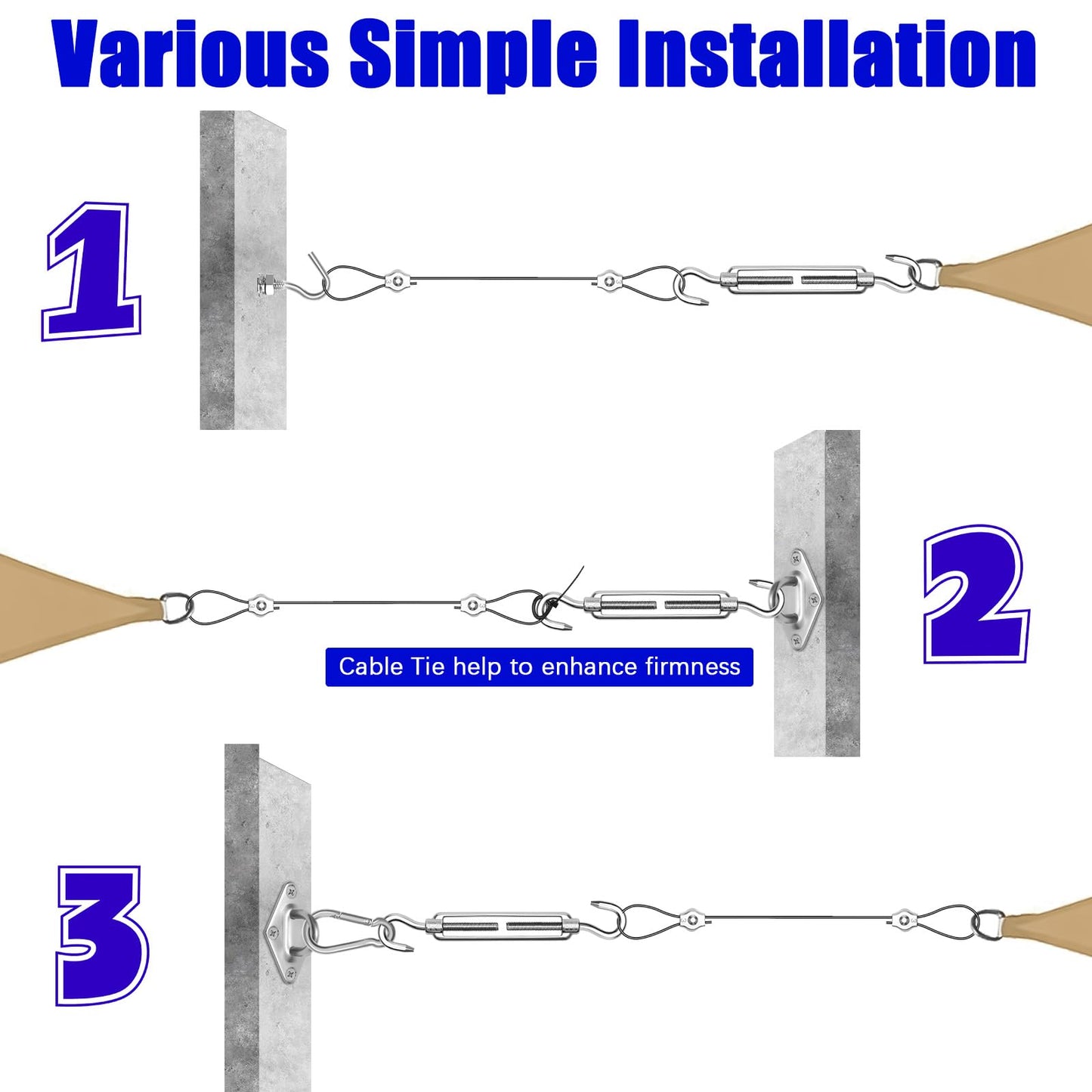 Various Simple Installation

1

2

Cable Tie help to enhance firmness

3