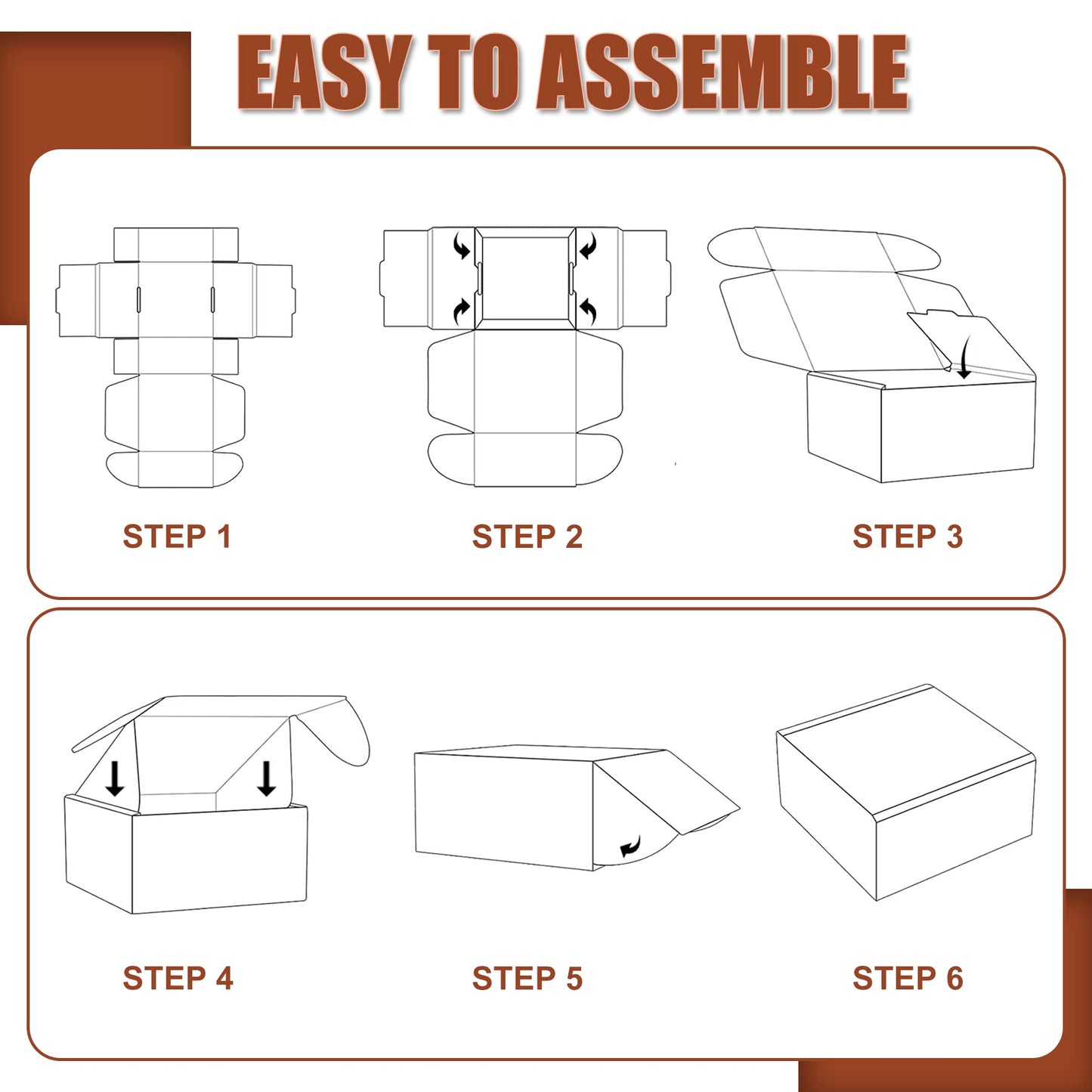 EASY TO ASSEMBLE

STEP 1

STEP 2

STEP 3

STEP 4

STEP 5

STEP 6