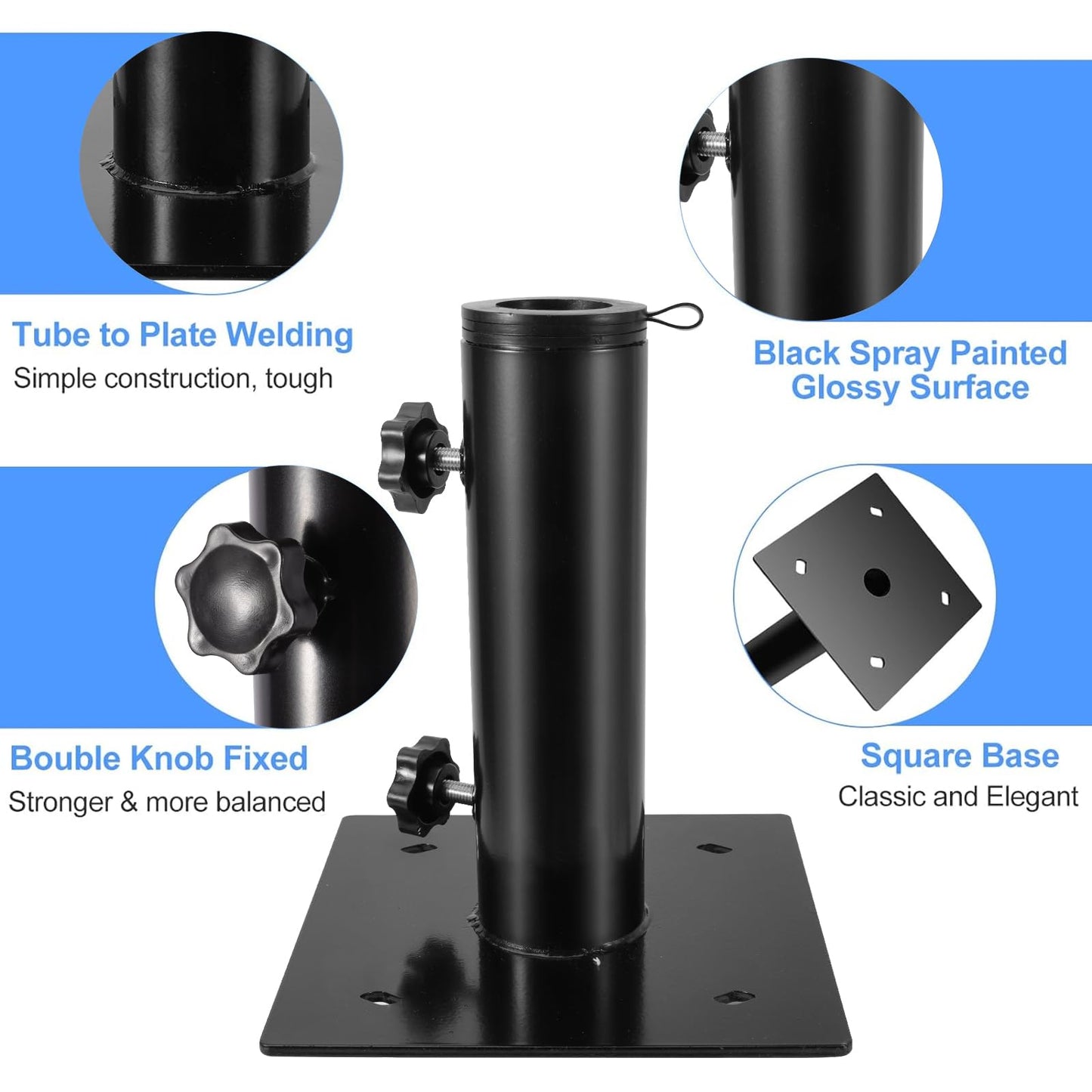 Tube to Plate Welding
Simple construction, tough

Black Spray Painted Glossy Surface

Bouble Knob Fixed
Stronger & more balanced

Square Base
Classic and Elegant