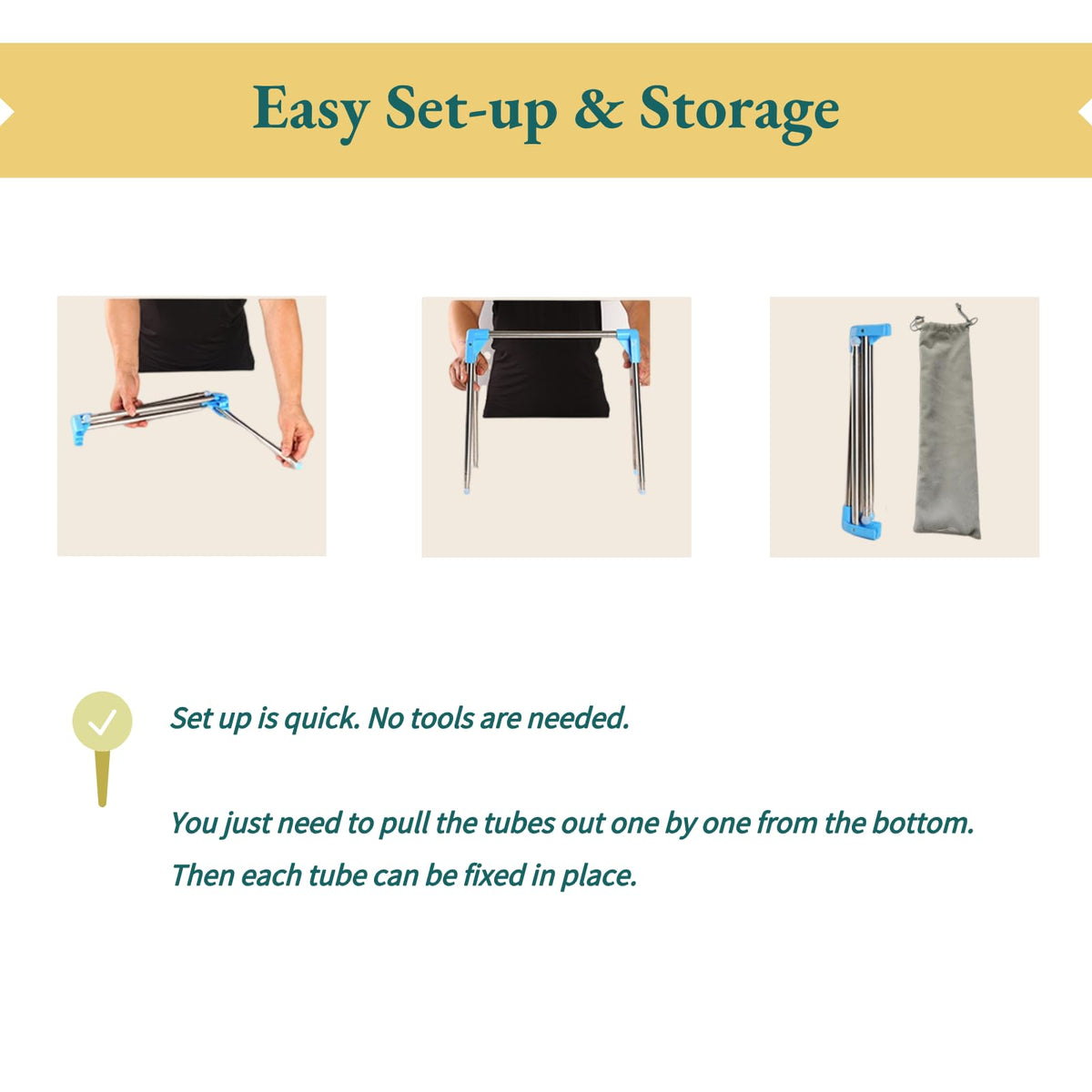 Easy Set-up & Storage

Set up is quick. No tools are needed.

You just need to pull the tubes out one by one from the bottom. Then each tube can be fixed in place.