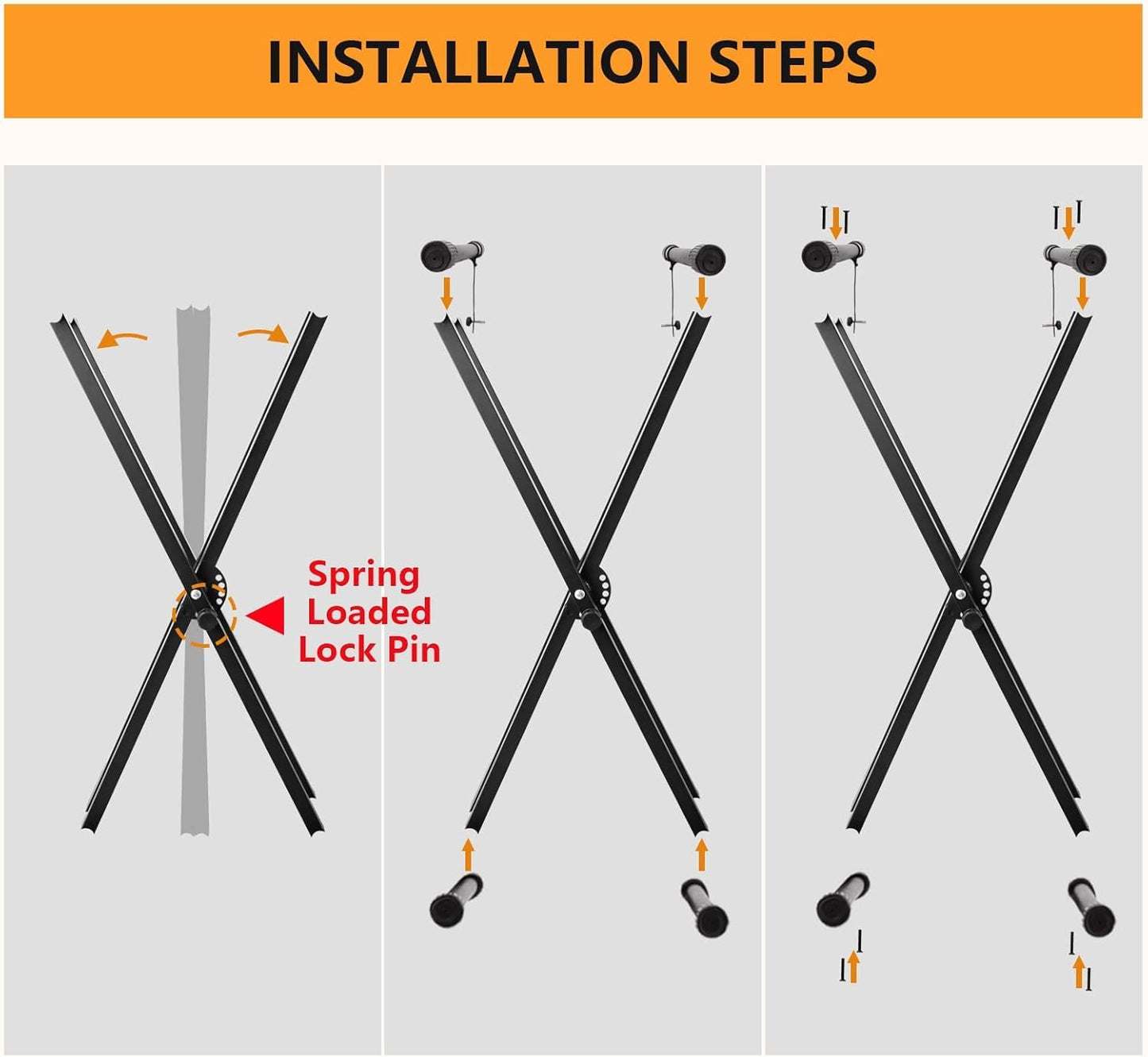 INSTALLATION STEPS

Spring Loaded Lock Pin