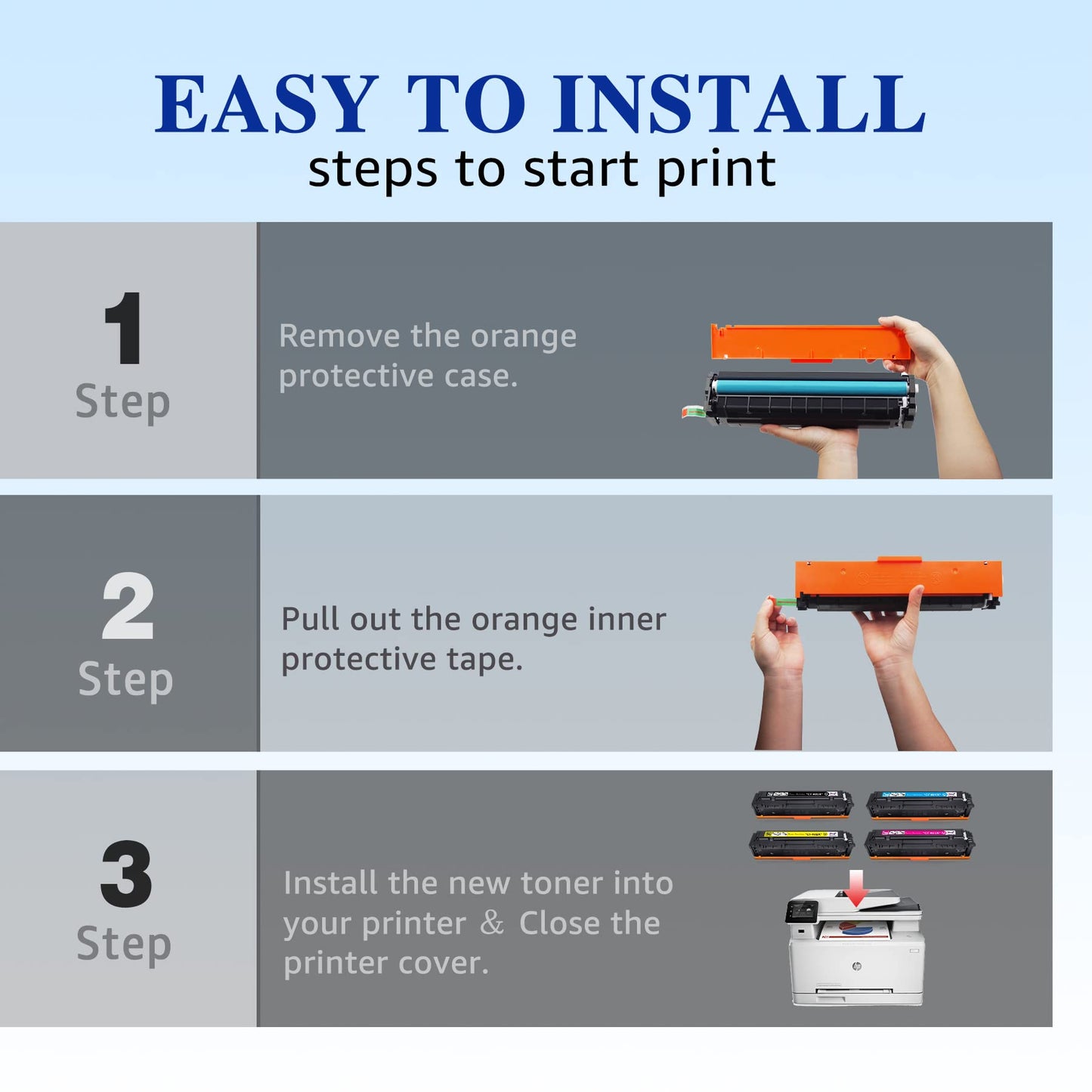 EASY TO INSTALL
steps to start print

1
Step

Remove the orange protective case.

2
Step

Pull out the orange inner protective tape.

3
Step

Install the new toner into your printer & Close the printer cover.