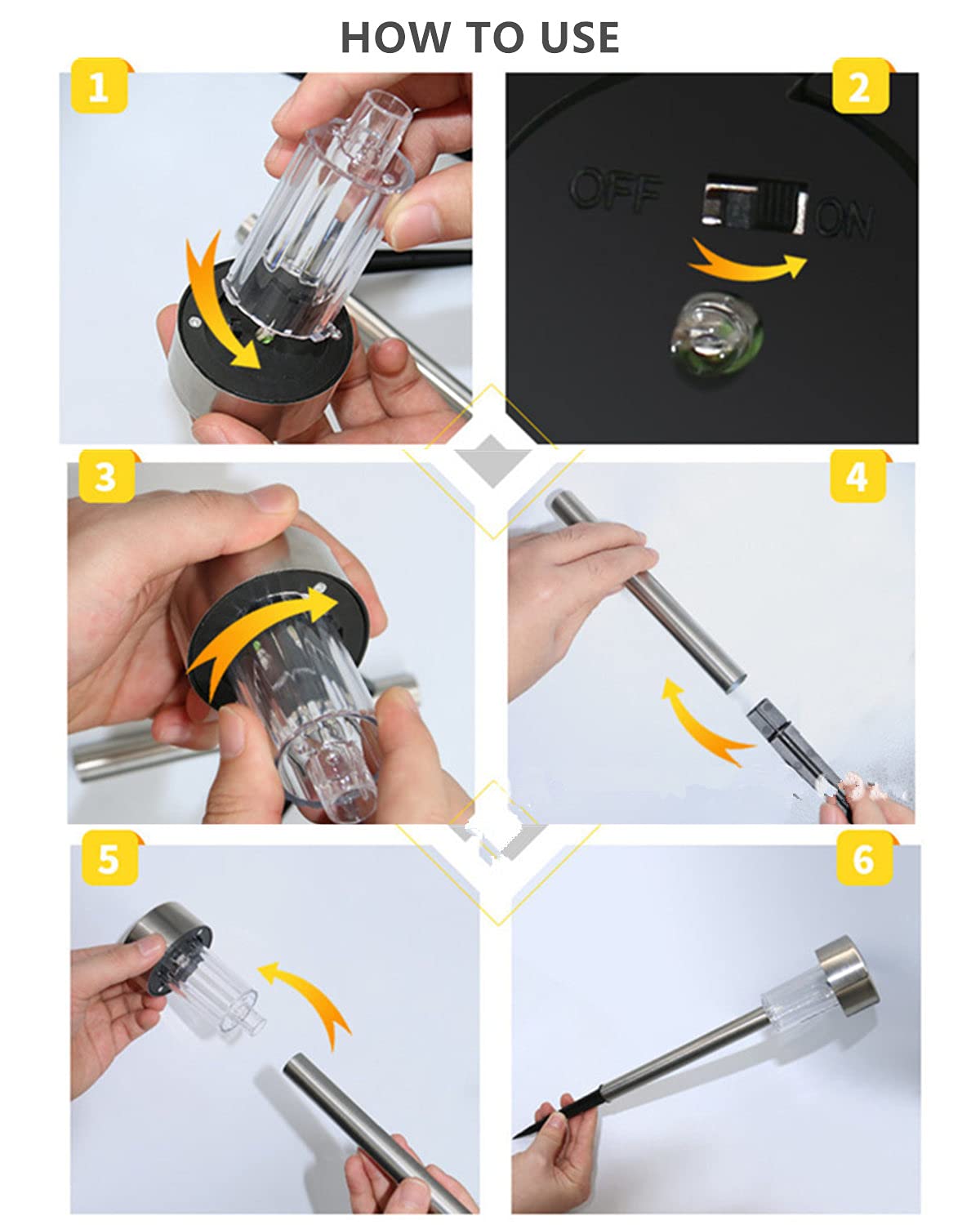 HOW TO USE

1

2

OFF ON

3

4

5

6