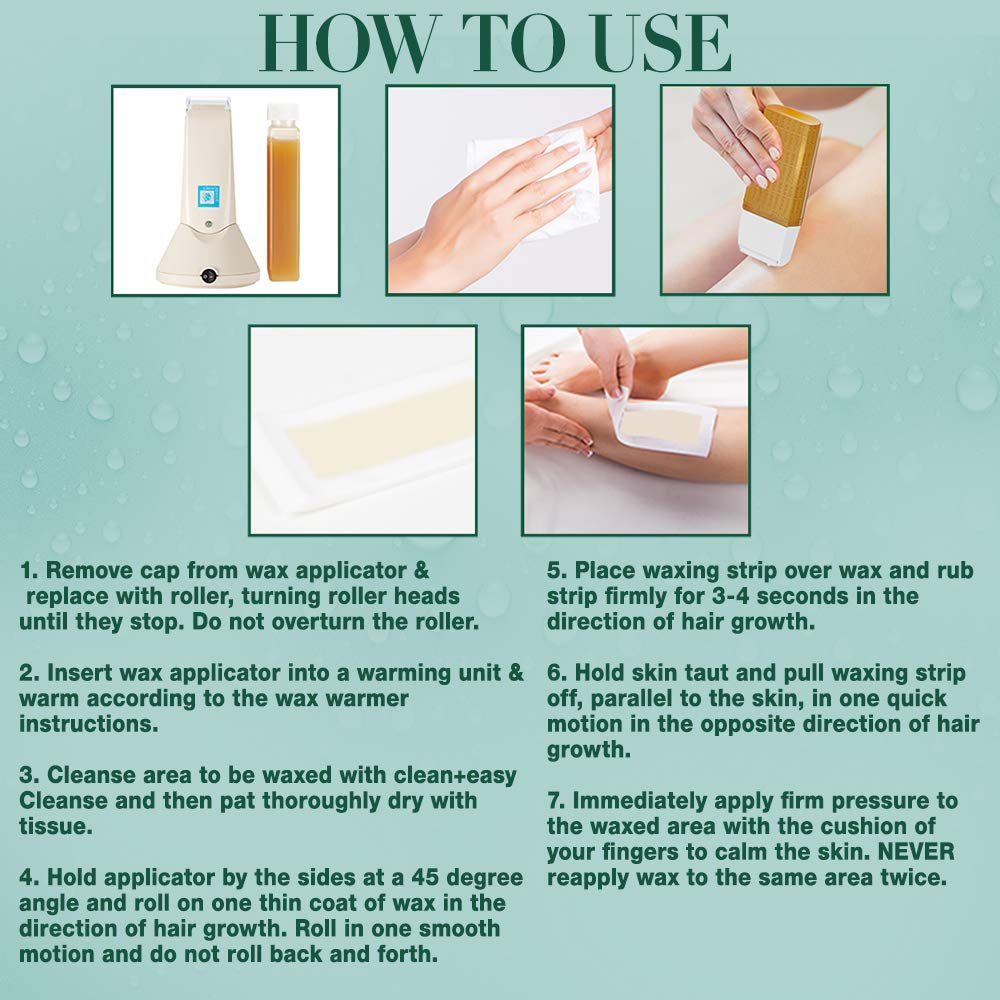 HOW TO USE

1. Remove cap from wax applicator & replace with roller, turning roller heads until they stop. Do not overturn the roller.

2. Insert wax applicator into a warming unit & warm according to the wax warmer instructions.

3. Cleanse area to be waxed with clean+easy Cleanse and then pat thoroughly dry with tissue.

4. Hold applicator by the sides at a 45 degree angle and roll on one thin coat of wax in the direction of hair growth. Roll in one smooth motion and do not roll back and forth.

5. Place waxing strip over wax and rub strip firmly for 3-4 seconds in the direction of hair growth.

6. Hold skin taut and pull waxing strip off, parallel to the skin, in one quick motion in the opposite direction of hair growth.

7. Immediately apply firm pressure to the waxed area with the cushion of your fingers to calm the skin. NEVER reapply wax to the same area twice.