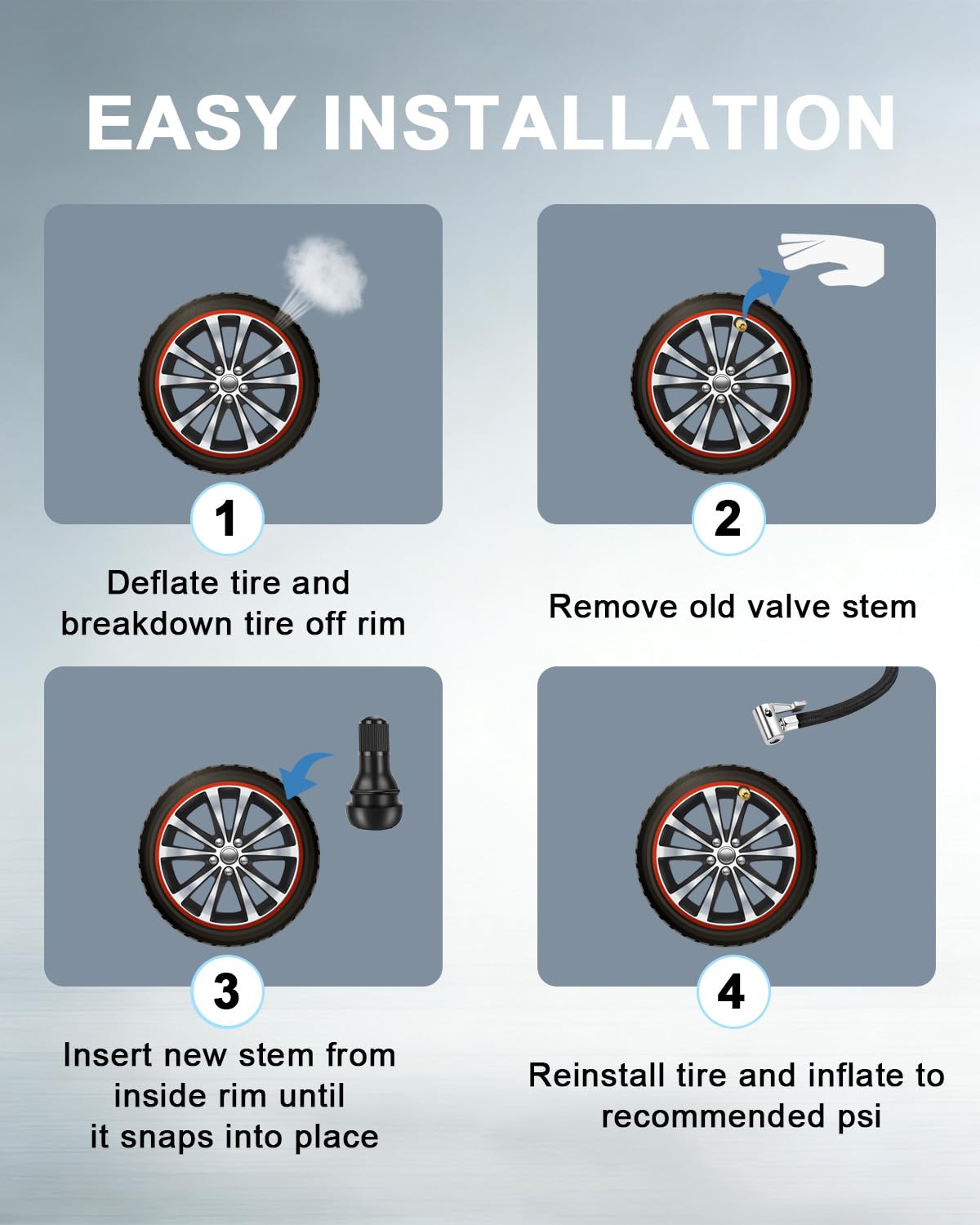 EASY INSTALLATION

1

Deflate tire and breakdown tire off rim

2

Remove old valve stem

3

Insert new stem from inside rim until it snaps into place

4

Reinstall tire and inflate to recommended psi