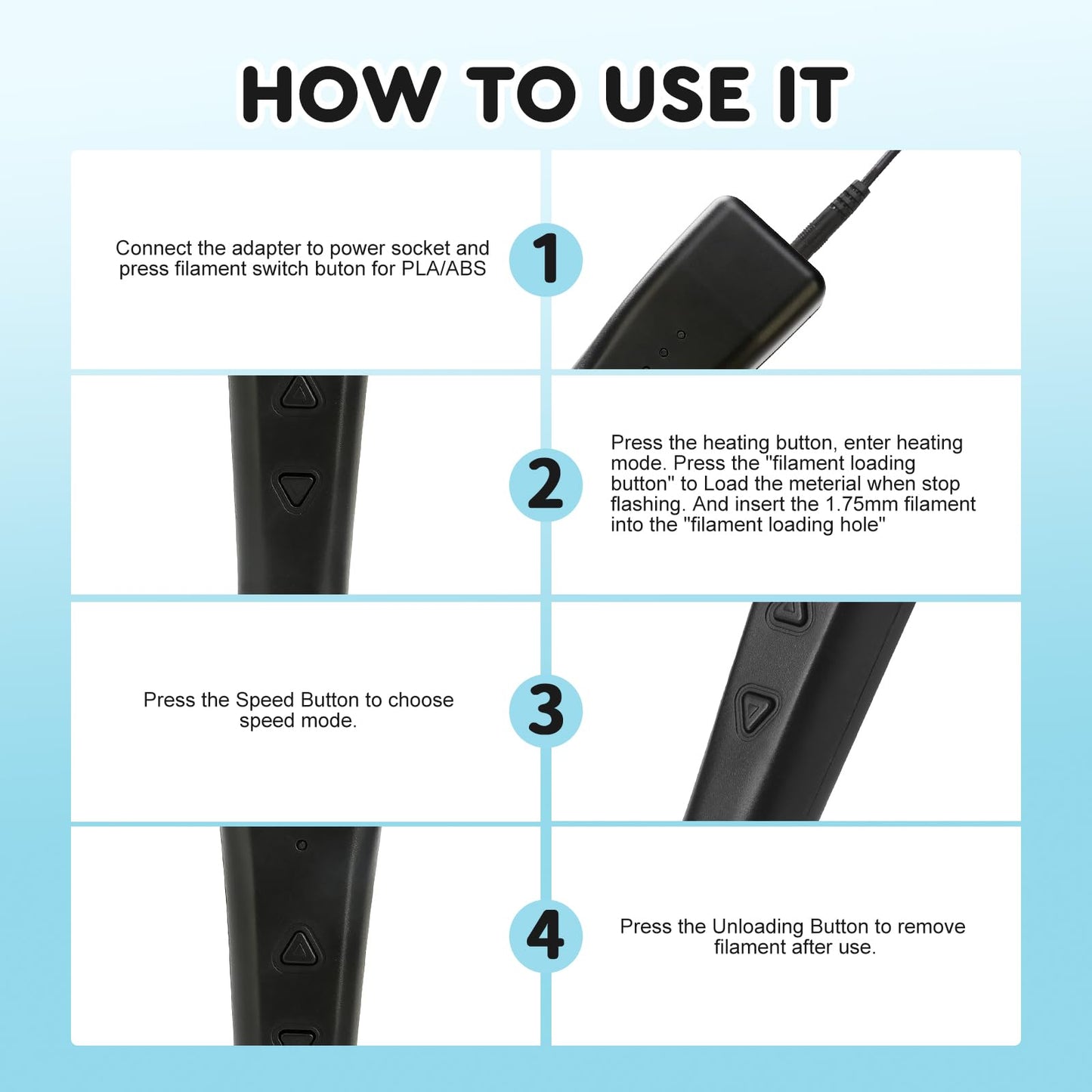 HOW TO USE IT

Connect the adapter to power socket and press filament switch buton for PLA/ABS

1

2

Press the heating button, enter heating mode. Press the "filament loading button" to Load the meterial when stop flashing. And insert the 1.75mm filament into the "filament loading hole"

Press the Speed Button to choose speed mode.

3

4

Press the Unloading Button to remove filament after use.