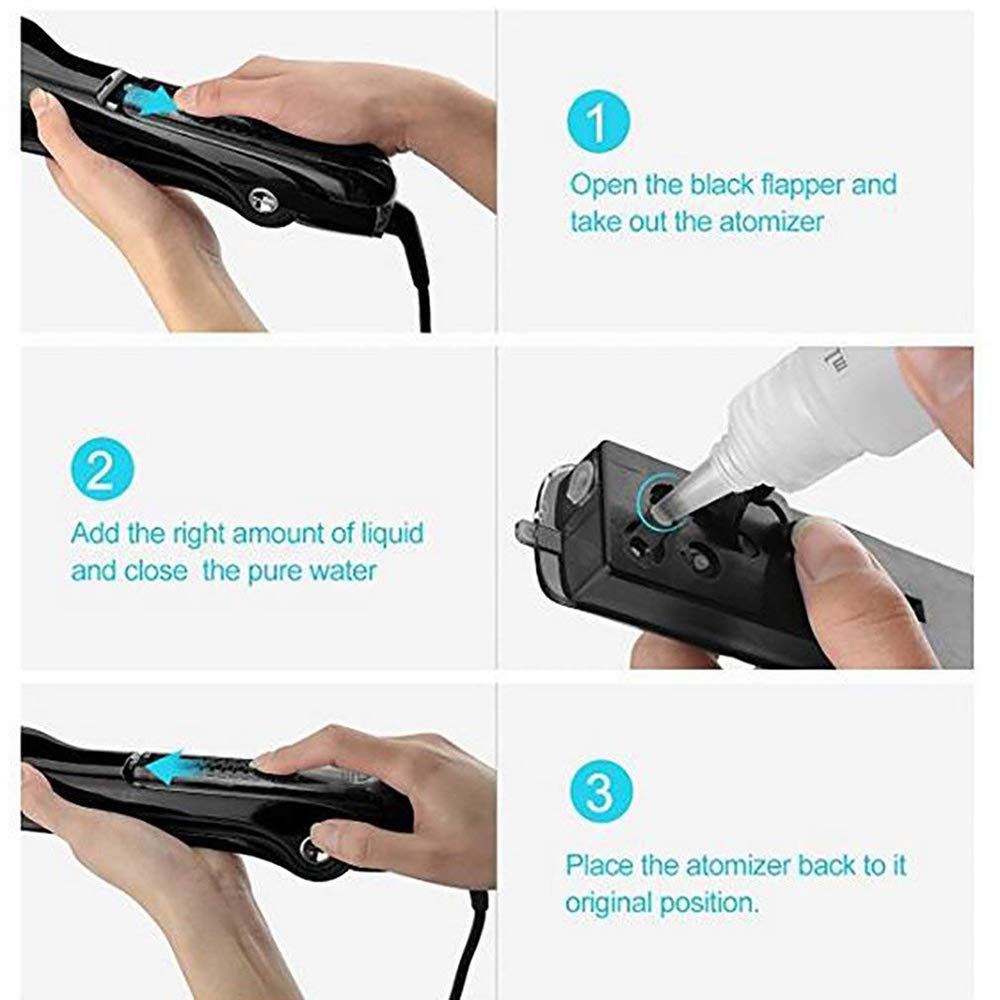 1
Open the black flapper and take out the atomizer

2
Add the right amount of liquid and close  the pure water

3
Place the atomizer back to it original position.